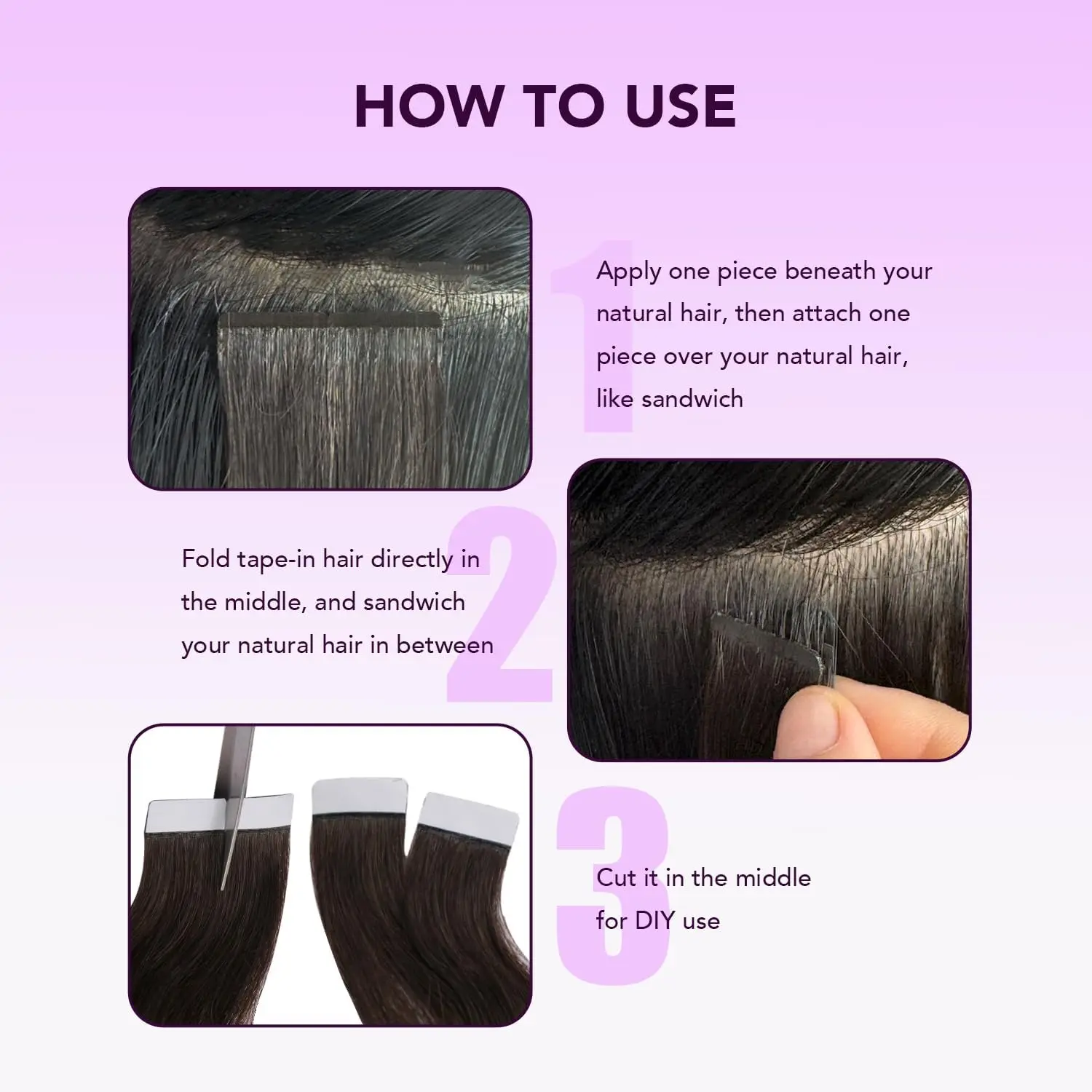 HOW TO USE

1

Apply one piece beneath your natural hair, then attach one piece over your natural hair, like sandwich

2

Fold tape-in hair directly in the middle, and sandwich your natural hair in between

3

Cut it in the middle for DIY use