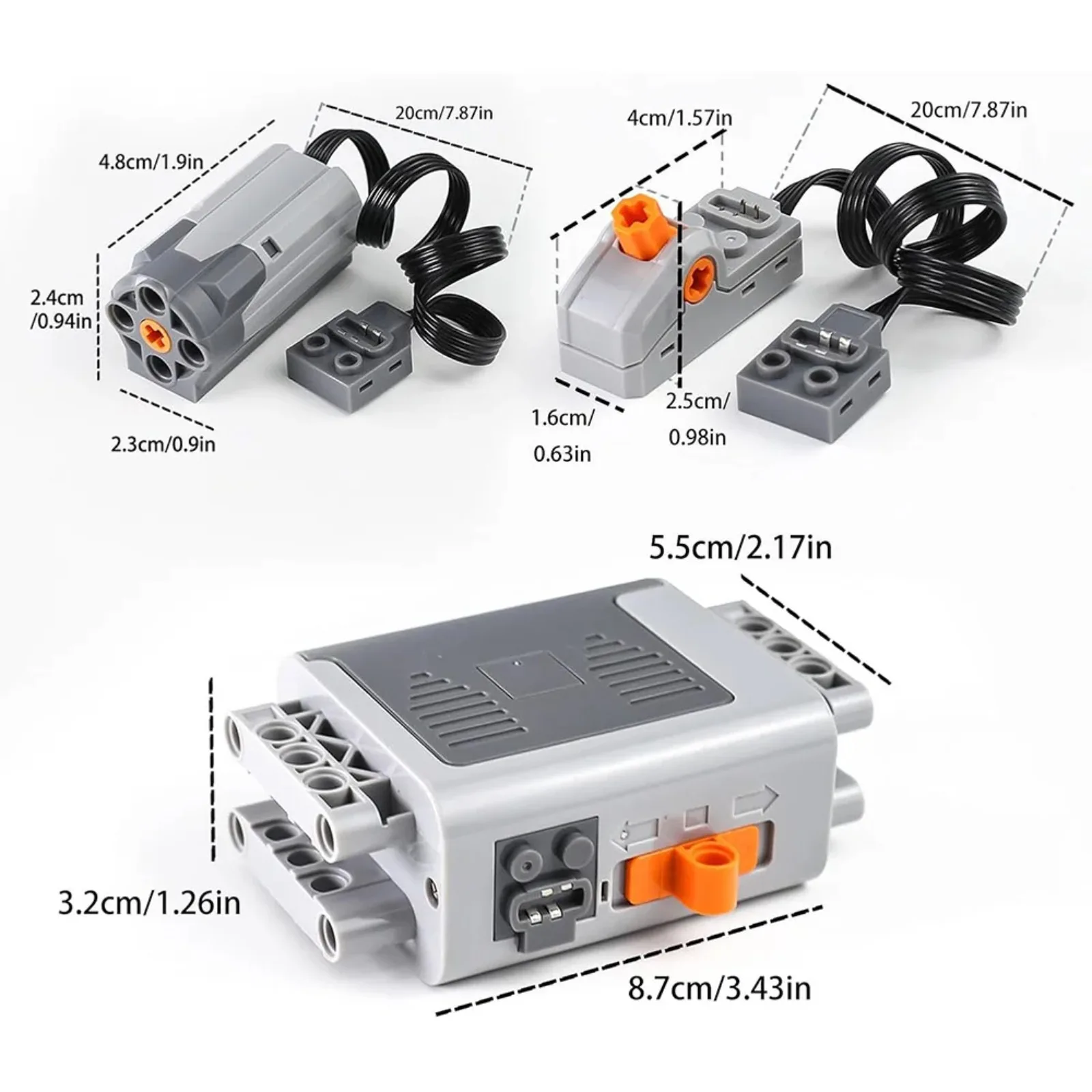 20cm/7.87in

4.8cm/1.9in

2.4cm /0.94in

2.3cm/0.9in

4cm/1.57in

20cm/7.87in

1.6cm/ 0.63in

2.5cm/ 0.98in

5.5cm/2.17in

3.2cm/1.26in

8.7cm/3.43in