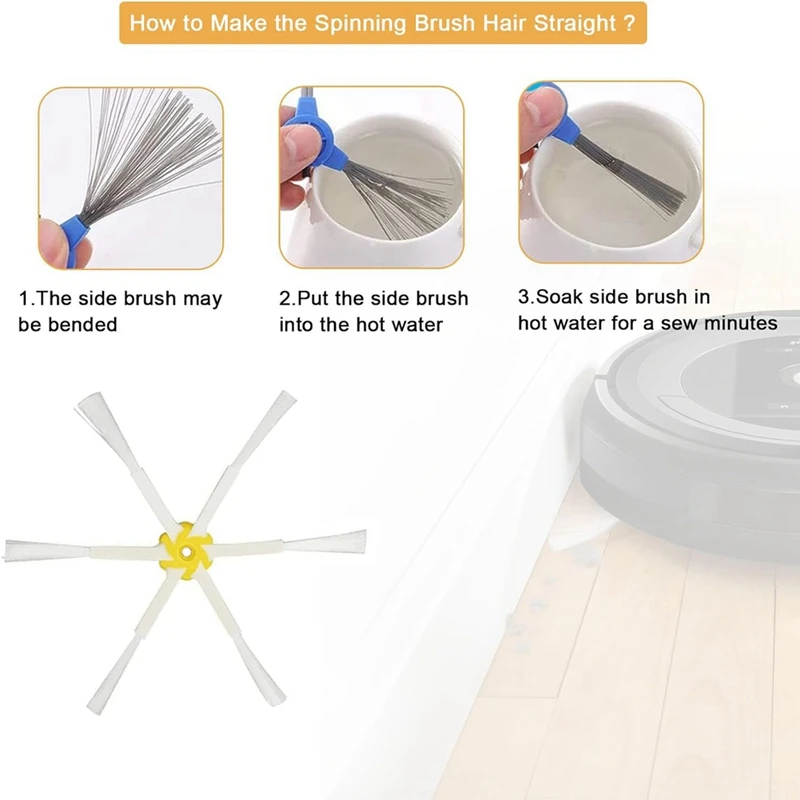 How to Make the Spinning Brush Hair Straight ?

1.The side brush may be bended

2.Put the side brush into the hot water

3.Soak side brush in hot water for a sew minutes