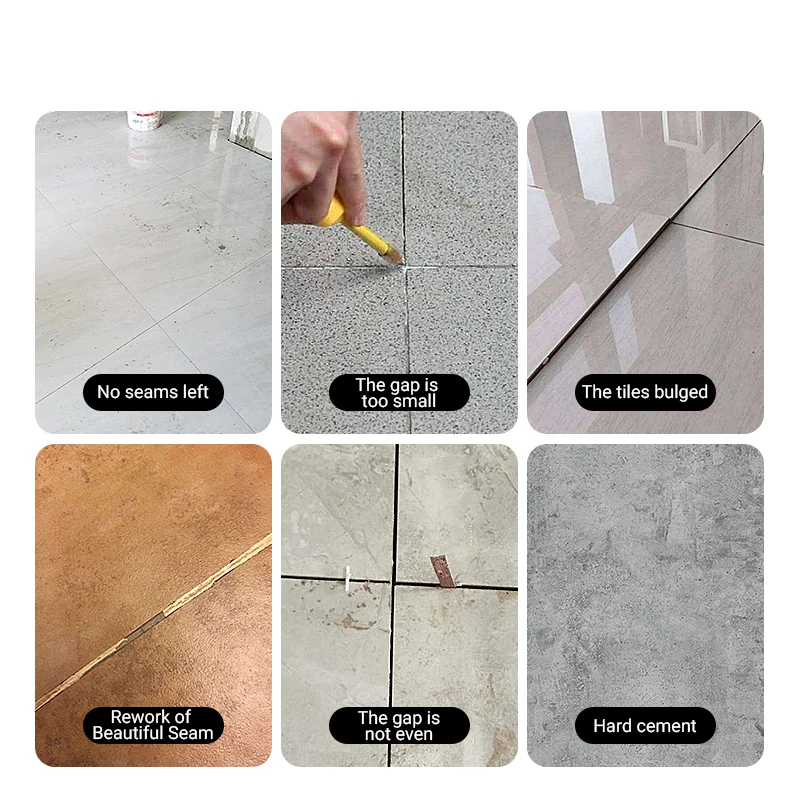 No seams left

The gap is too small

The tiles bulged

Rework of Beautiful Seam

The gap is not even

Hard cement