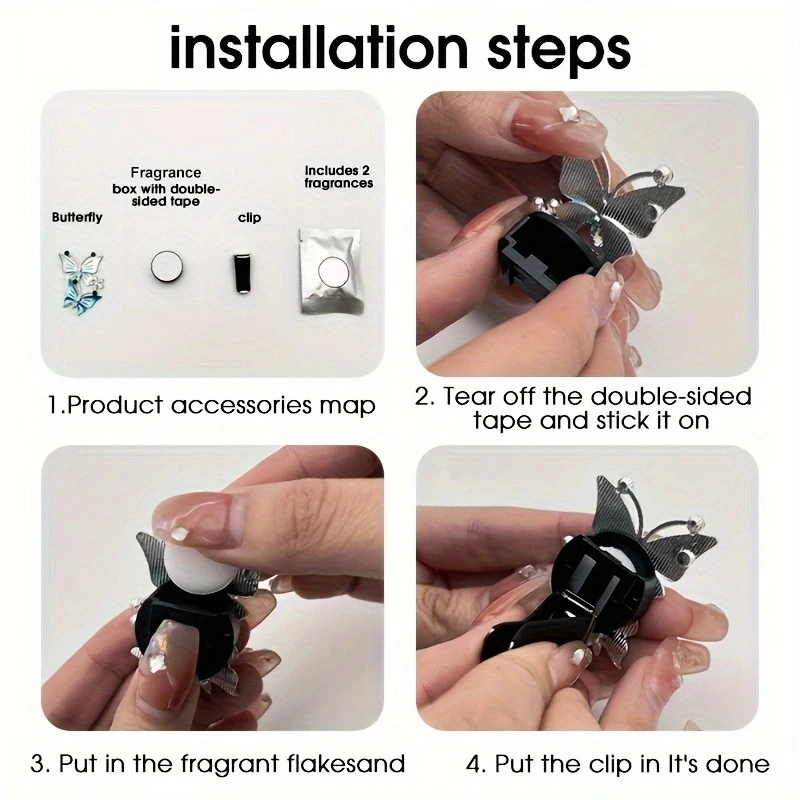 installation steps

Butterfly

Fragrance box with double-sided tape

clip

Includes 2 fragrances

1.Product accessories map

2. Tear off the double-sided tape and stick it on

3. Put in the fragrant flakesand

4. Put the clip in It's done