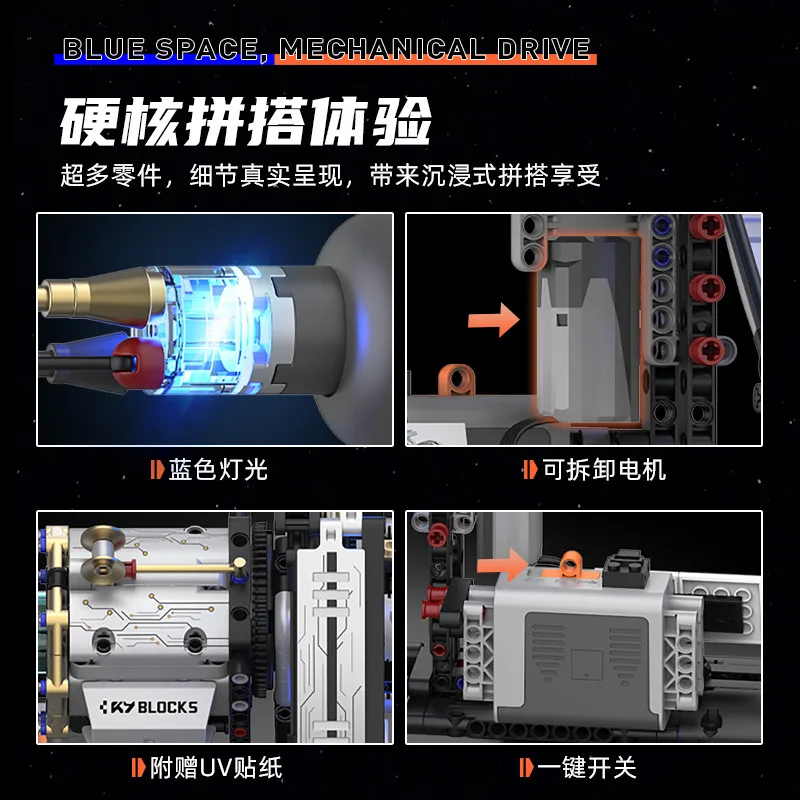 BLUE SPACE, MECHANICAL DRIVE

硬核拼搭体验

超多零件，细节真实呈现，带来沉浸式拼搭享受

蓝色灯光

可拆卸电机

KY BLOCKS

附赠UV贴纸

一键开关