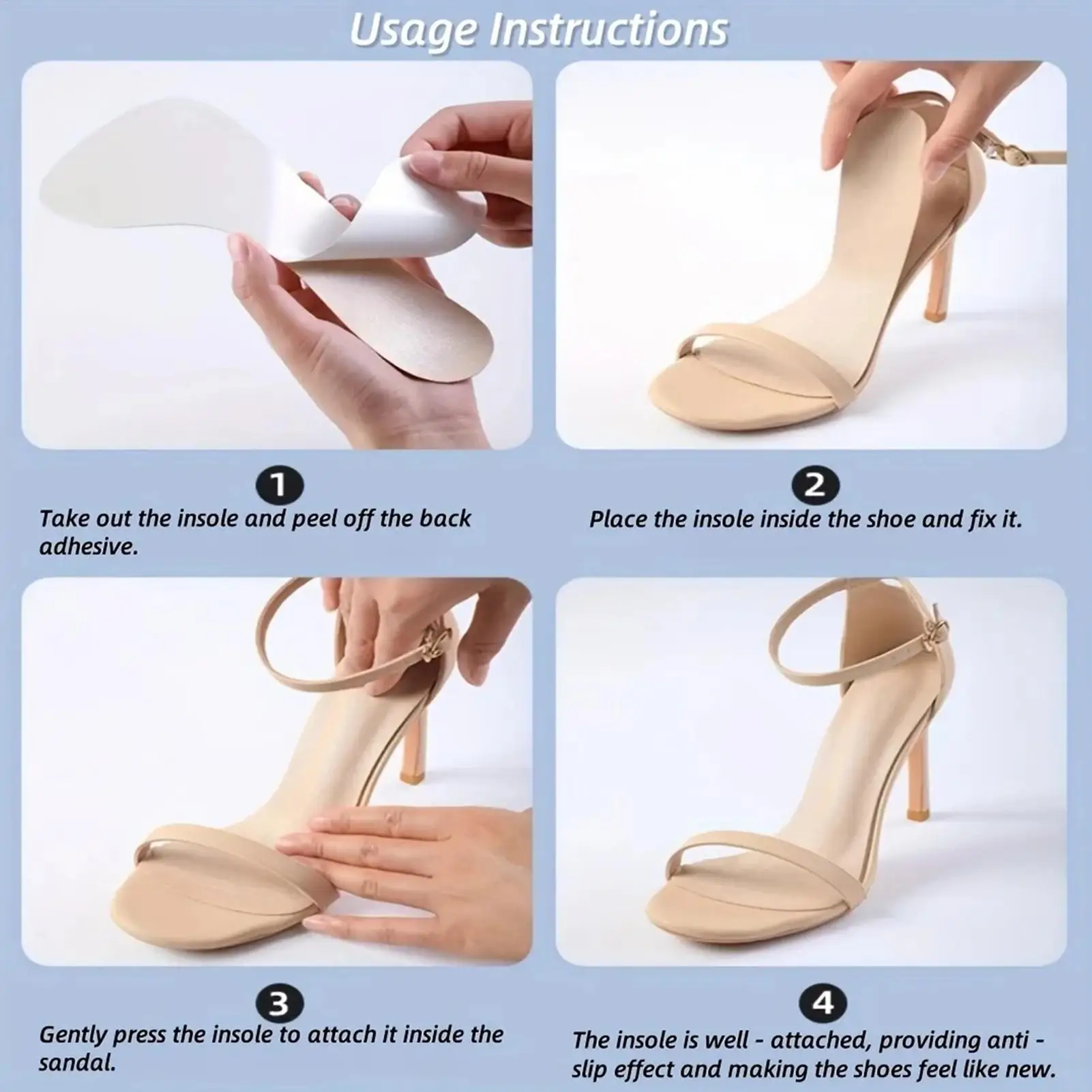 Usage Instructions

1
Take out the insole and peel off the back adhesive.

2
Place the insole inside the shoe and fix it.

3
Gently press the insole to attach it inside the sandal.

4
The insole is well - attached, providing anti - slip effect and making the shoes feel like new.