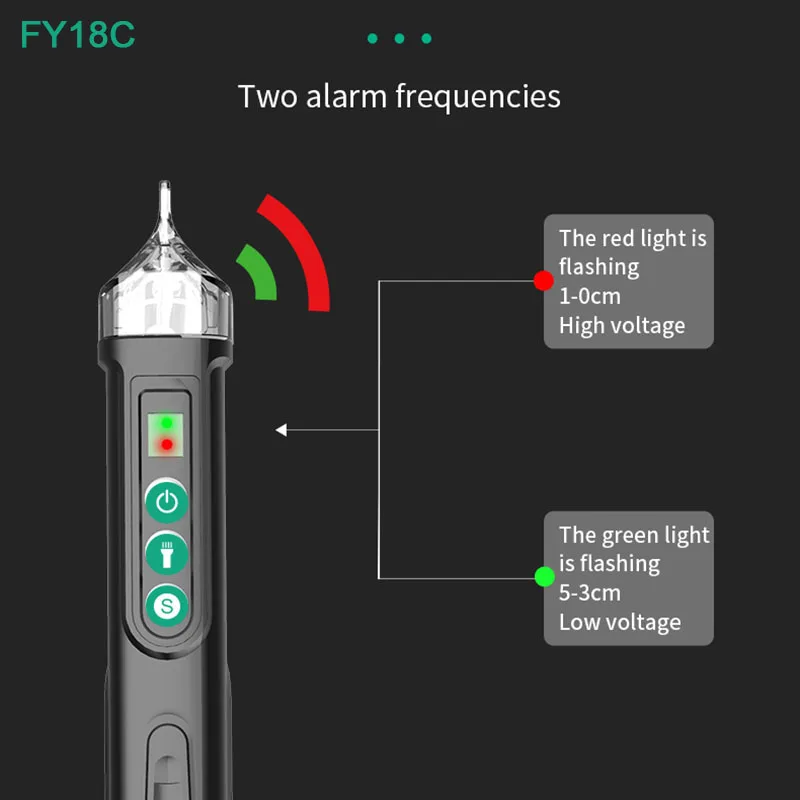 FY18C

Two alarm frequencies

The red light is flashing
1-0cm
High voltage

The green light is flashing
5-3cm
Low voltage

S