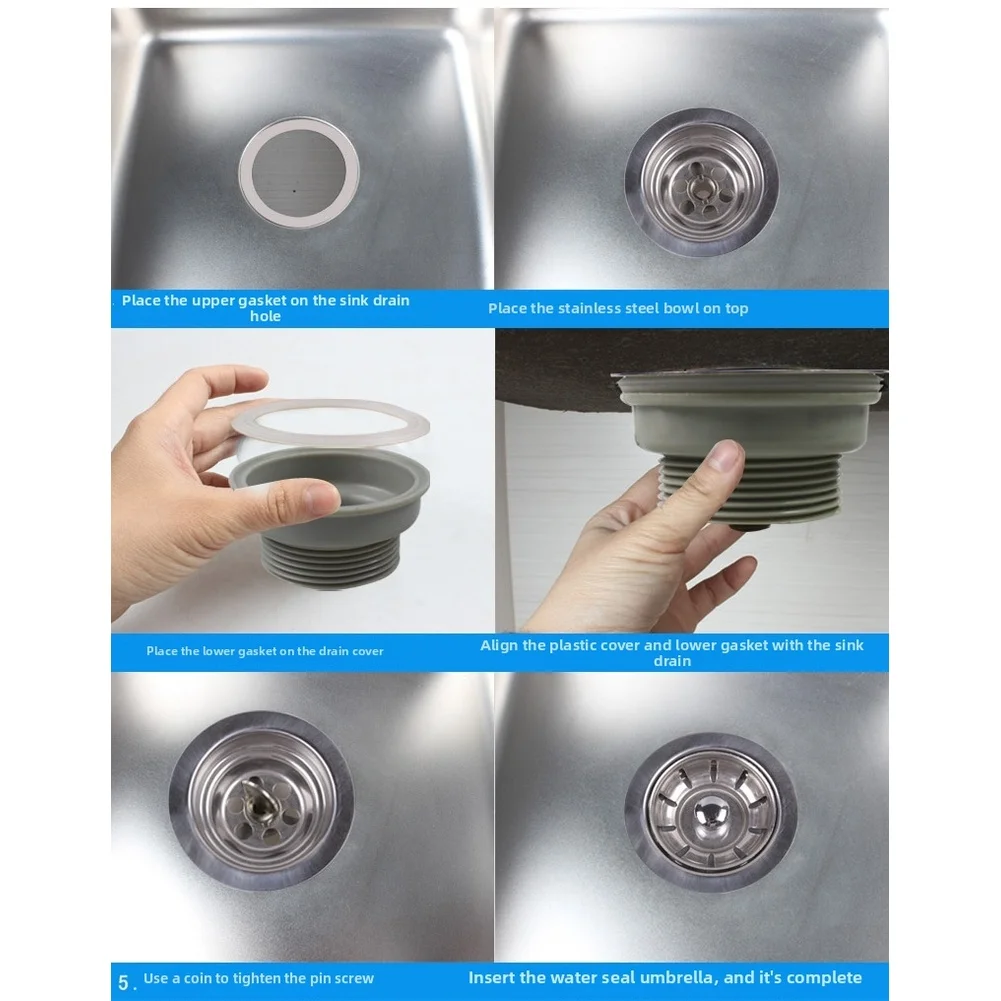 Place the upper gasket on the sink drain hole

Place the stainless steel bowl on top

Place the lower gasket on the drain cover

Align the plastic cover and lower gasket with the sink drain

5. Use a coin to tighten the pin screw

Insert the water seal umbrella, and it's complete