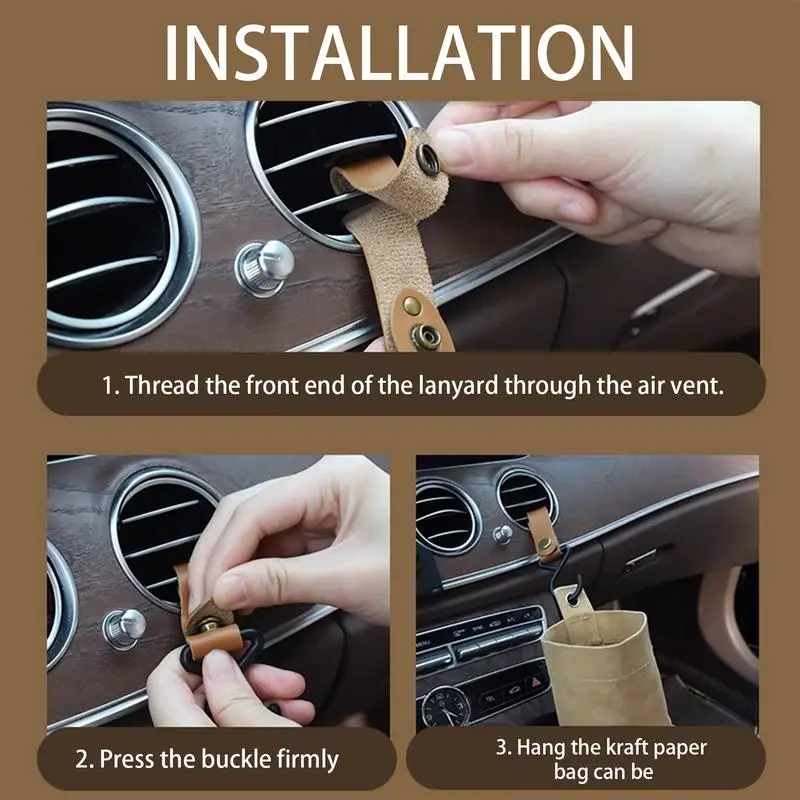 INSTALLATION

1. Thread the front end of the lanyard through the air vent.

2. Press the buckle firmly

3. Hang the kraft paper bag can be