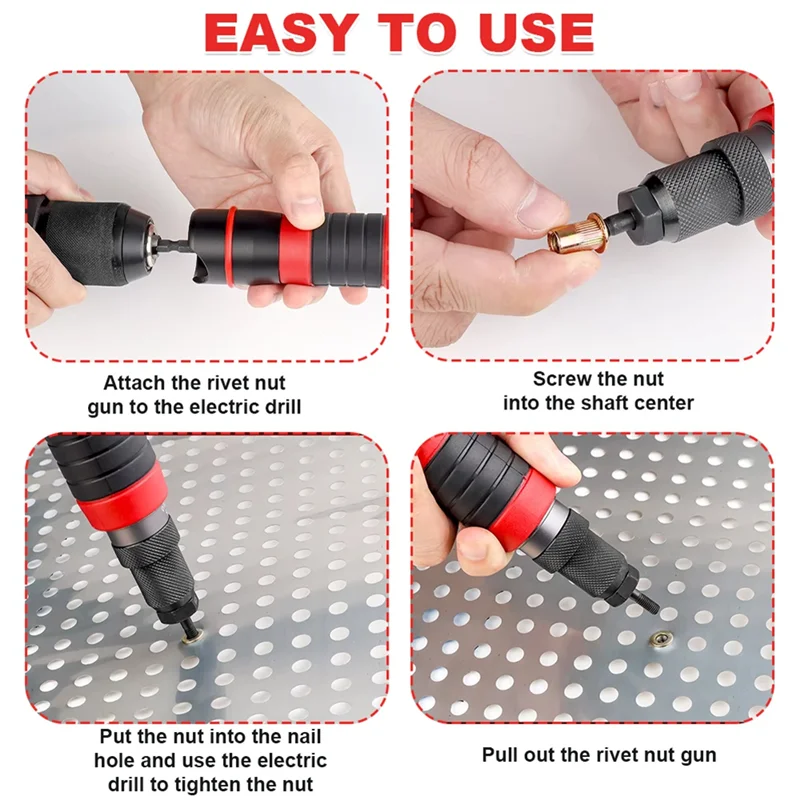 EASY TO USE

Attach the rivet nut gun to the electric drill

Screw the nut into the shaft center

Put the nut into the nail hole and use the electric drill to tighten the nut

Pull out the rivet nut gun