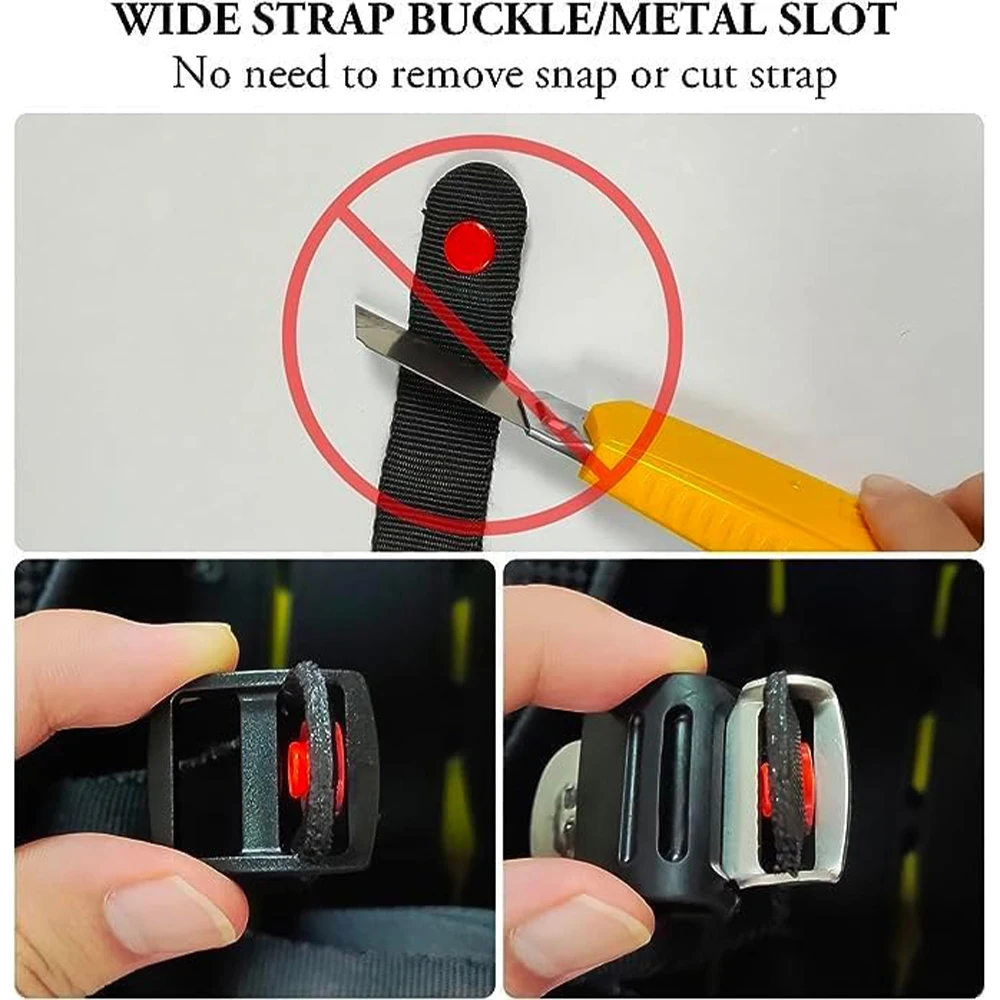 WIDE STRAP BUCKLE/METAL SLOT
No need to remove snap or cut strap