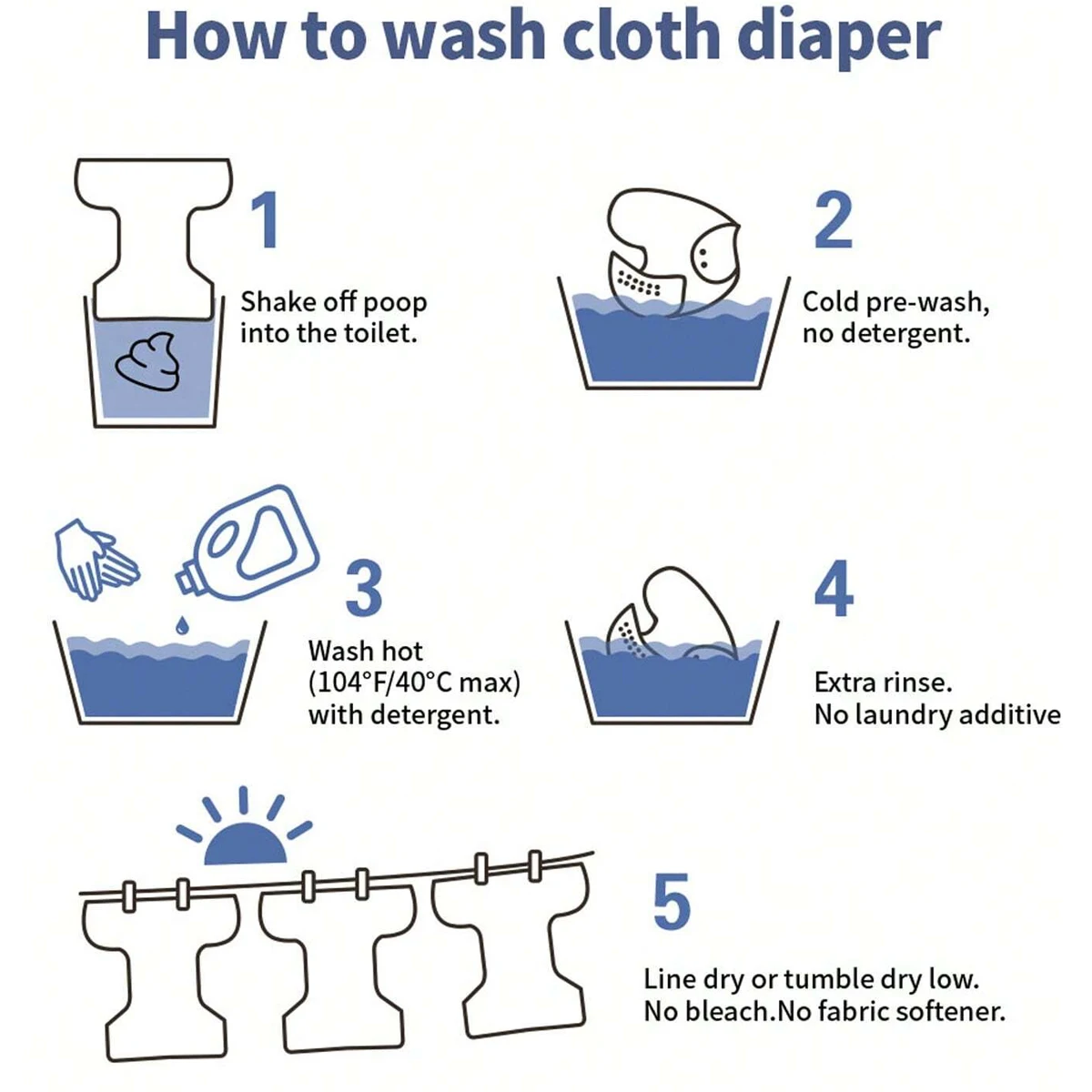 How to wash cloth diaper

1
Shake off poop into the toilet.

2
Cold pre-wash, no detergent.

3
Wash hot (104°F/40°C max) with detergent.

4
Extra rinse. No laundry additive

5
Line dry or tumble dry low. No bleach.No fabric softener.