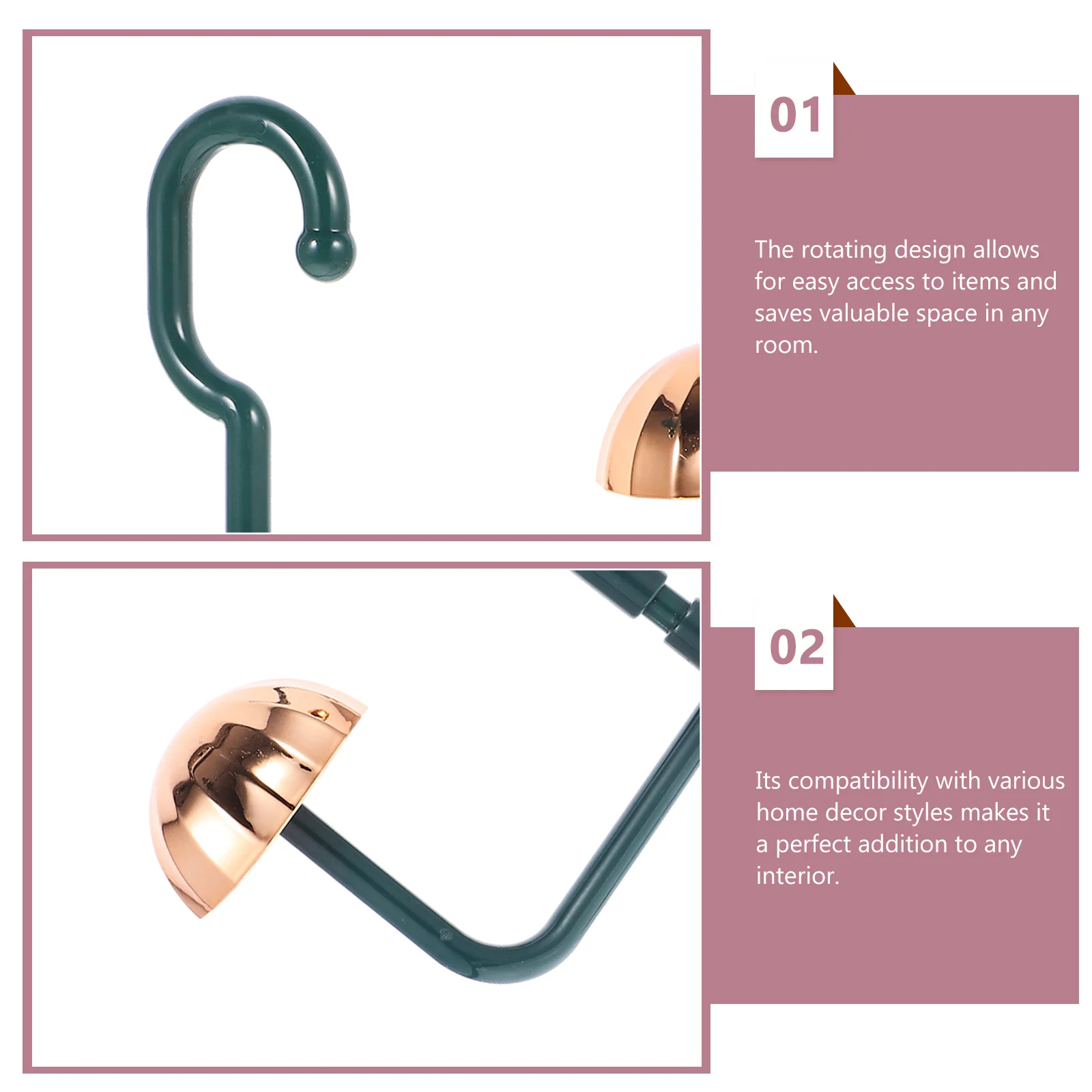 01

The rotating design allows for easy access to items and saves valuable space in any room.

02

Its compatibility with various home decor styles makes it a perfect addition to any interior.