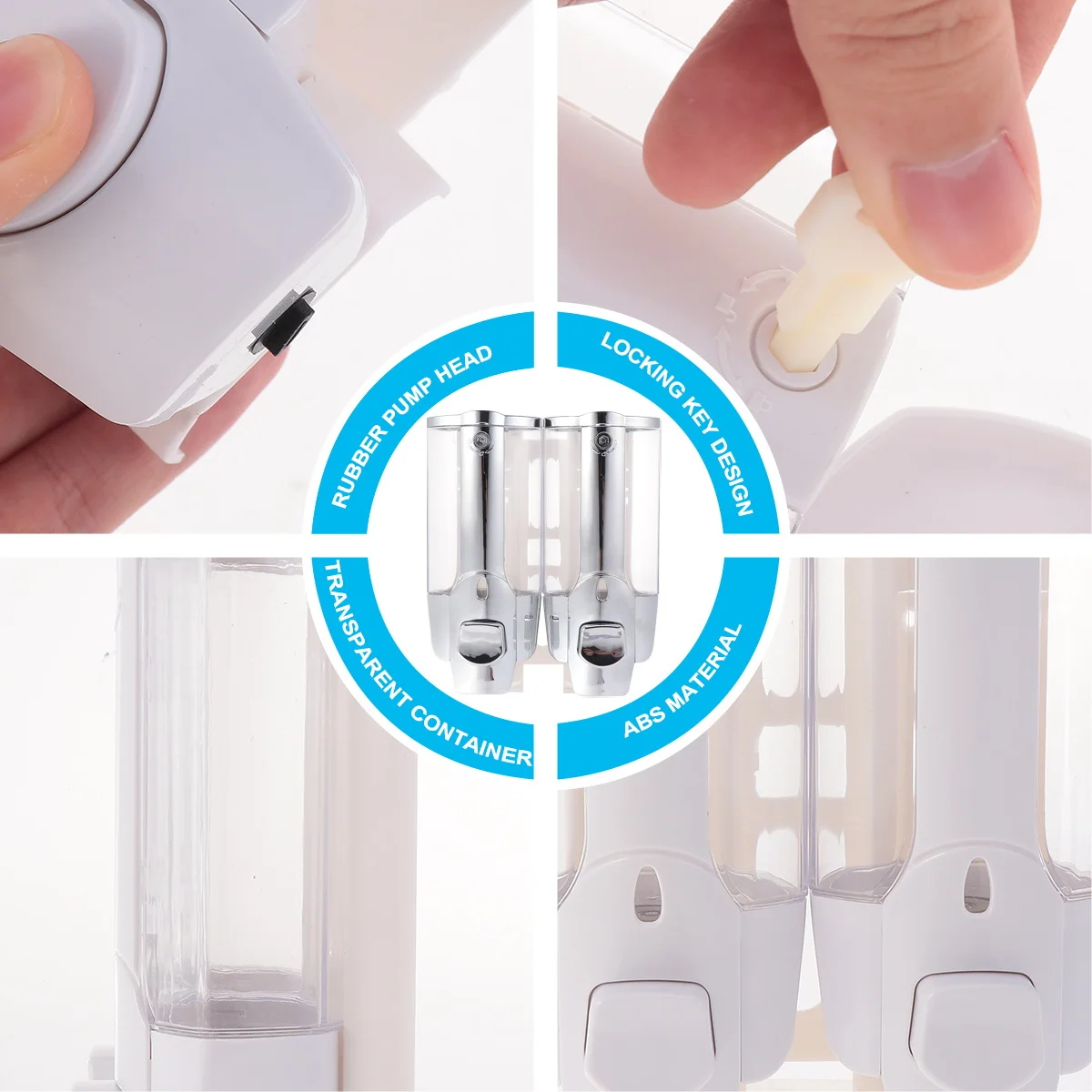 RUBBER PUMP HEAD

LOCKING KEY DESIGN

TRANSPARENT CONTAINER

ABS MATERIAL