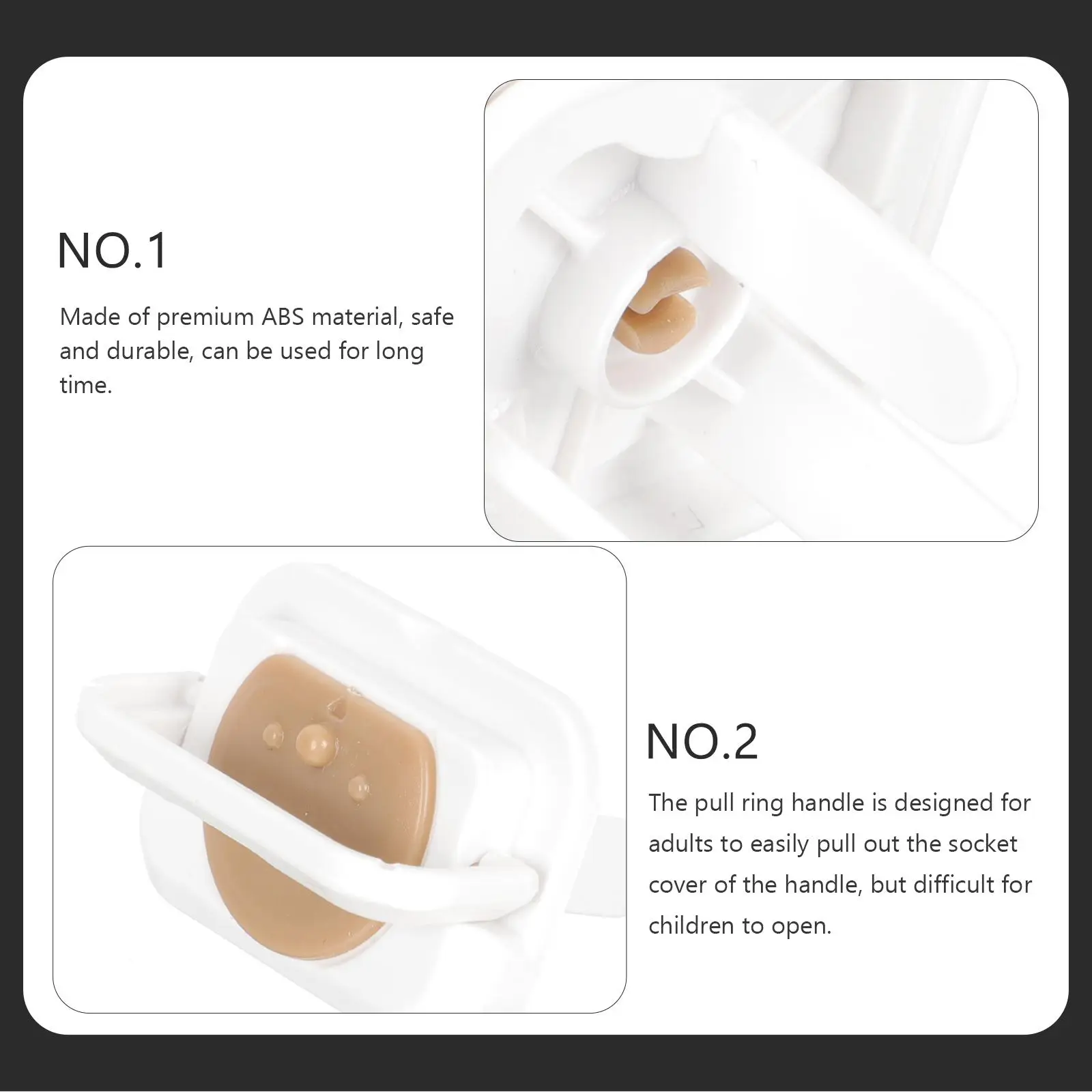 NO.1

Made of premium ABS material, safe and durable, can be used for long time.

NO.2

The pull ring handle is designed for adults to easily pull out the socket cover of the handle, but difficult for children to open.