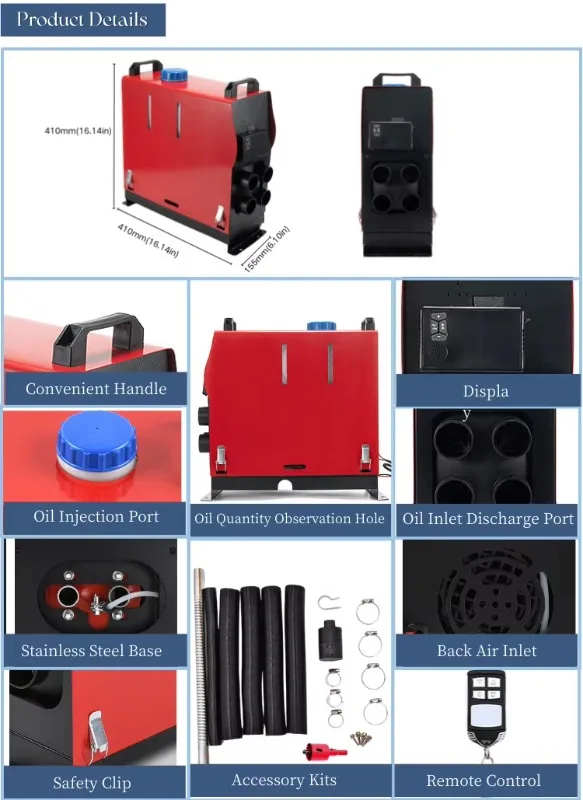 Product Details

410mm(16.14in)

410mm(16.14in)

155mm(6.10in)

Convenient Handle

Displa

y

Oil Injection Port

Oil Quantity Observation Hole

Oil Inlet Discharge Port

Stainless Steel Base

Back Air Inlet

Safety Clip

Accessory Kits

Remote Control