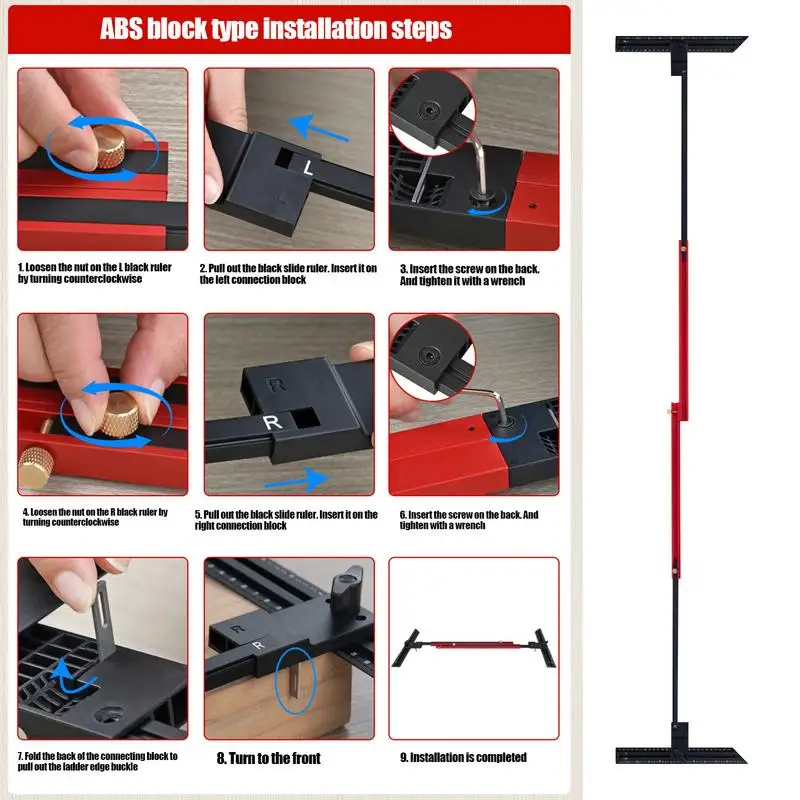 ABS block type installation steps

L

L

1. Loosen the nut on the L black ruler by turning counterclockwise

2. Pull out the black slide ruler. Insert it on the left connection block

3. Insert the screw on the back. And tighten it with a wrench

R

R

4. Loosen the nut on the R black ruler by turning counterclockwise

5. Pull out the black slide ruler. Insert it on the right connection block

6. Insert the screw on the back. And tighten with a wrench

R

R

7. Fold the back of the connecting block to pull out the ladder edge buckle

8. Turn to the front

9. Installation is completed