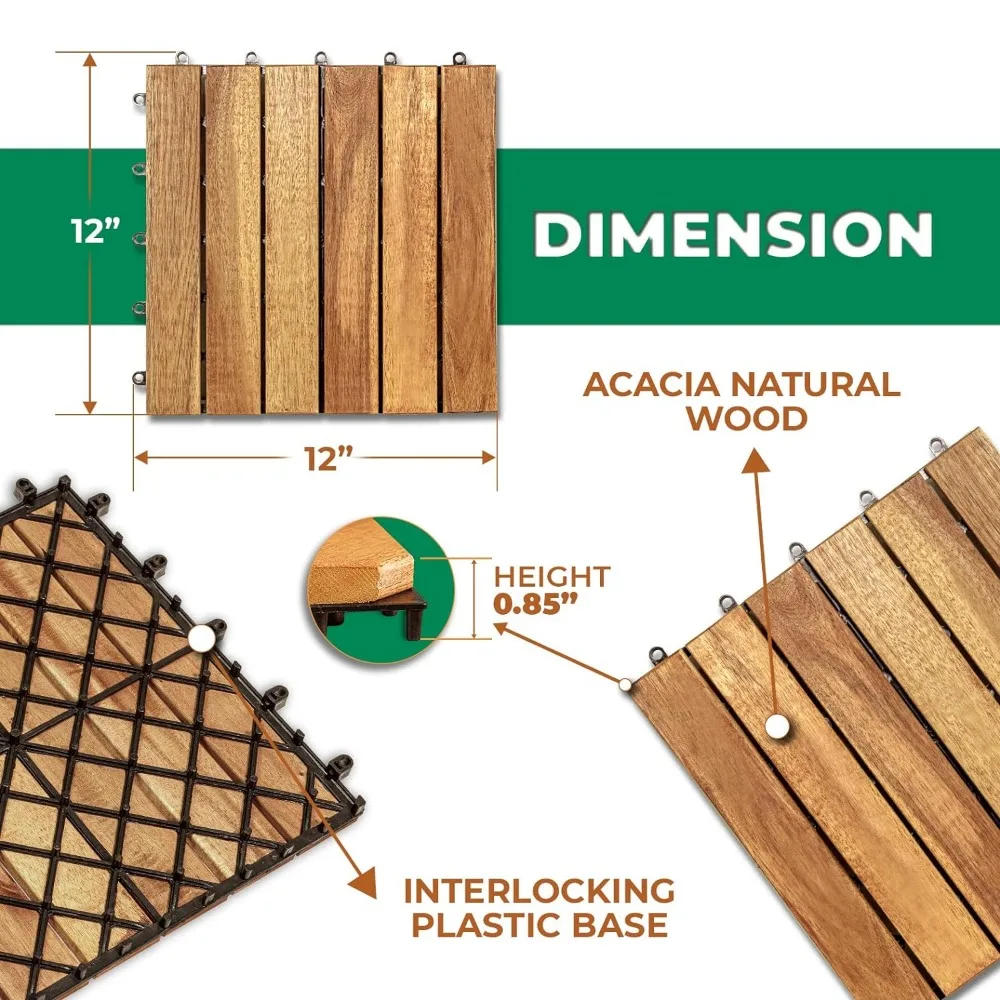 12”

DIMENSION

12”

ACACIA NATURAL WOOD

HEIGHT
0.85”

INTERLOCKING PLASTIC BASE