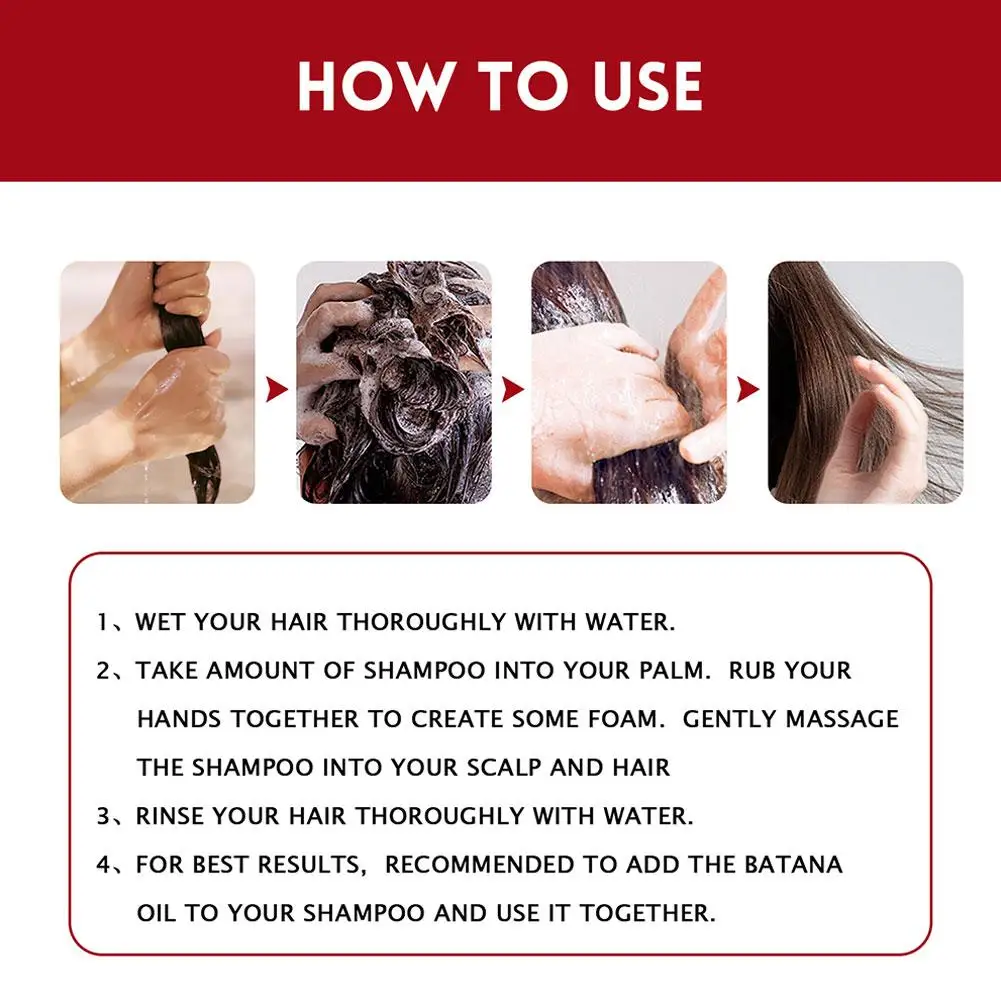 HOW TO USE

1、WET YOUR HAIR THOROUGHLY WITH WATER.

2、TAKE AMOUNT OF SHAMPOO INTO YOUR PALM. RUB YOUR HANDS TOGETHER TO CREATE SOME FOAM. GENTLY MASSAGE THE SHAMPOO INTO YOUR SCALP AND HAIR

3、RINSE YOUR HAIR THOROUGHLY WITH WATER.

4、FOR BEST RESULTS, RECOMMENDED TO ADD THE BATANA OIL TO YOUR SHAMPOO AND USE IT TOGETHER.