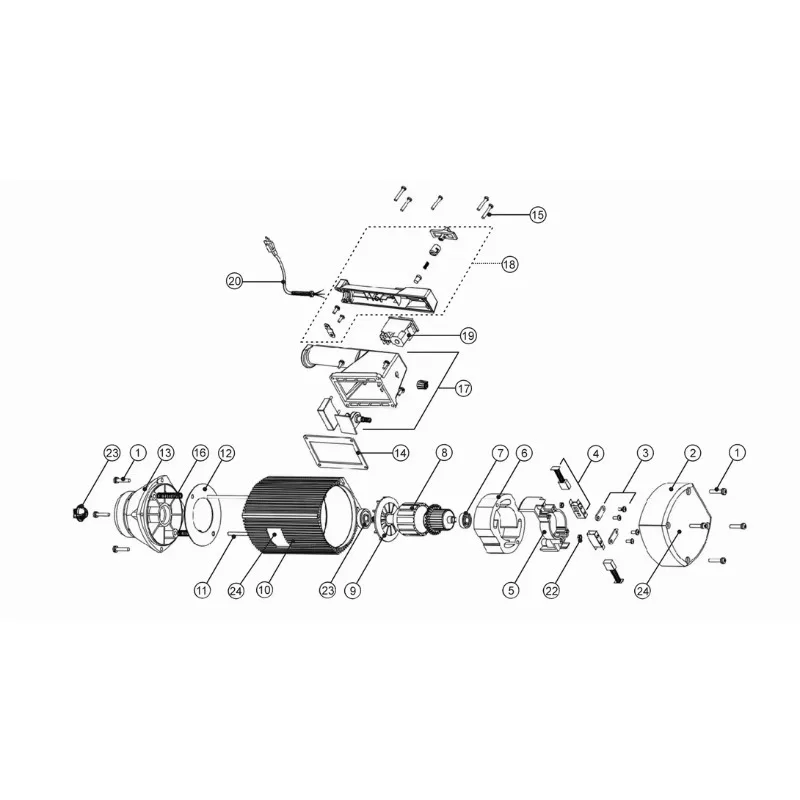 15
18
20
19
17
14
23
1
13
16
12
8
7
6
4
3
2
1
11
24
10
23
9
5
22
24