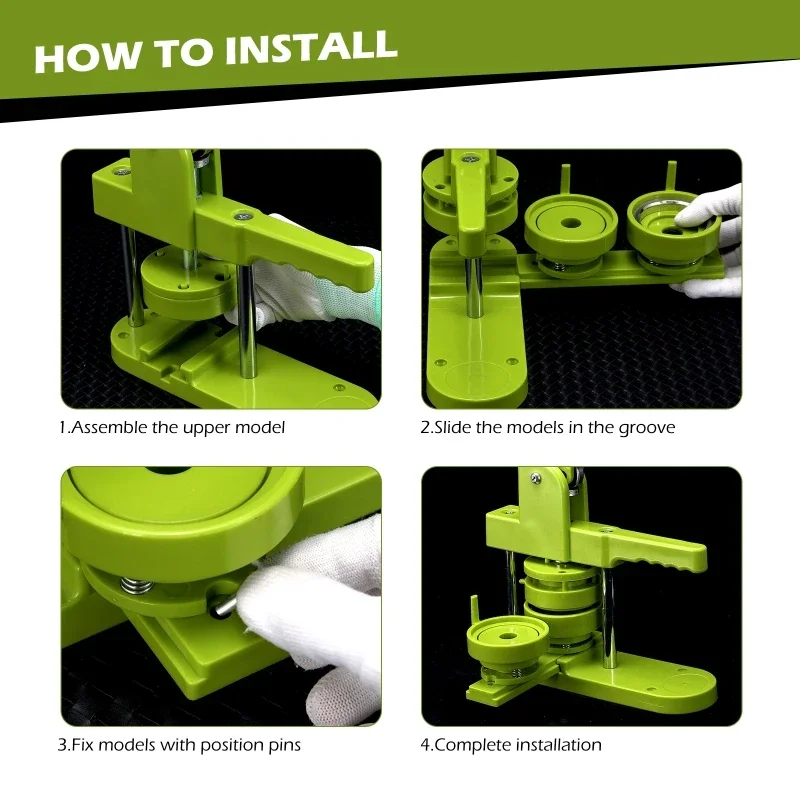 HOW TO INSTALL

1.Assemble the upper model

2.Slide the models in the groove

3.Fix models with position pins

4.Complete installation