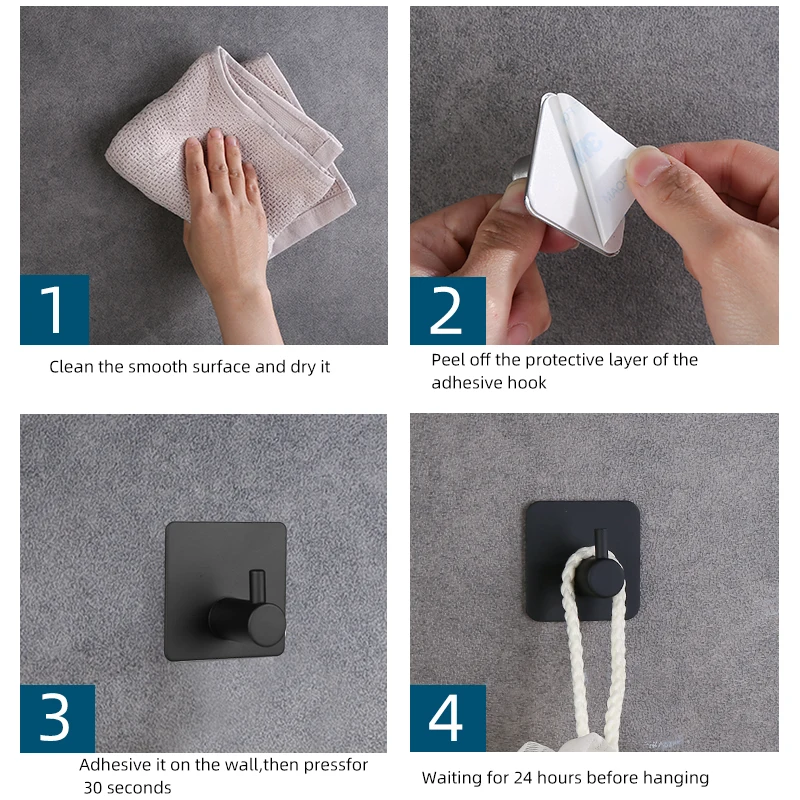 1

Clean the smooth surface and dry it

2

Peel off the protective layer of the adhesive hook

3

Adhesive it on the wall,then pressfor 30 seconds

4

Waiting for 24 hours before hanging