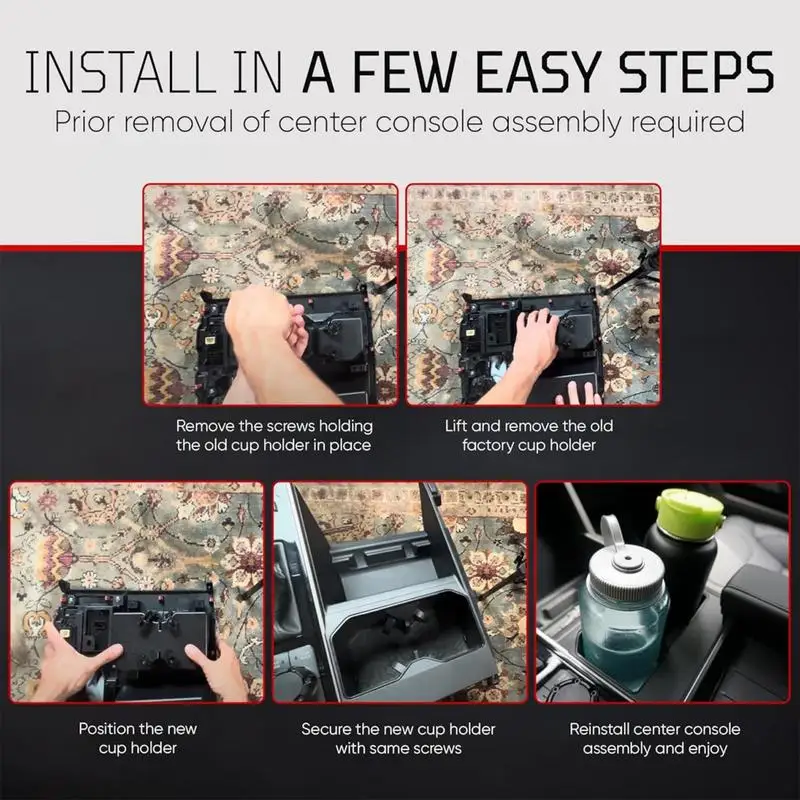 INSTALL IN A FEW EASY STEPS

Prior removal of center console assembly required

Remove the screws holding the old cup holder in place

Lift and remove the old factory cup holder

Position the new cup holder

Secure the new cup holder with same screws

Reinstall center console assembly and enjoy