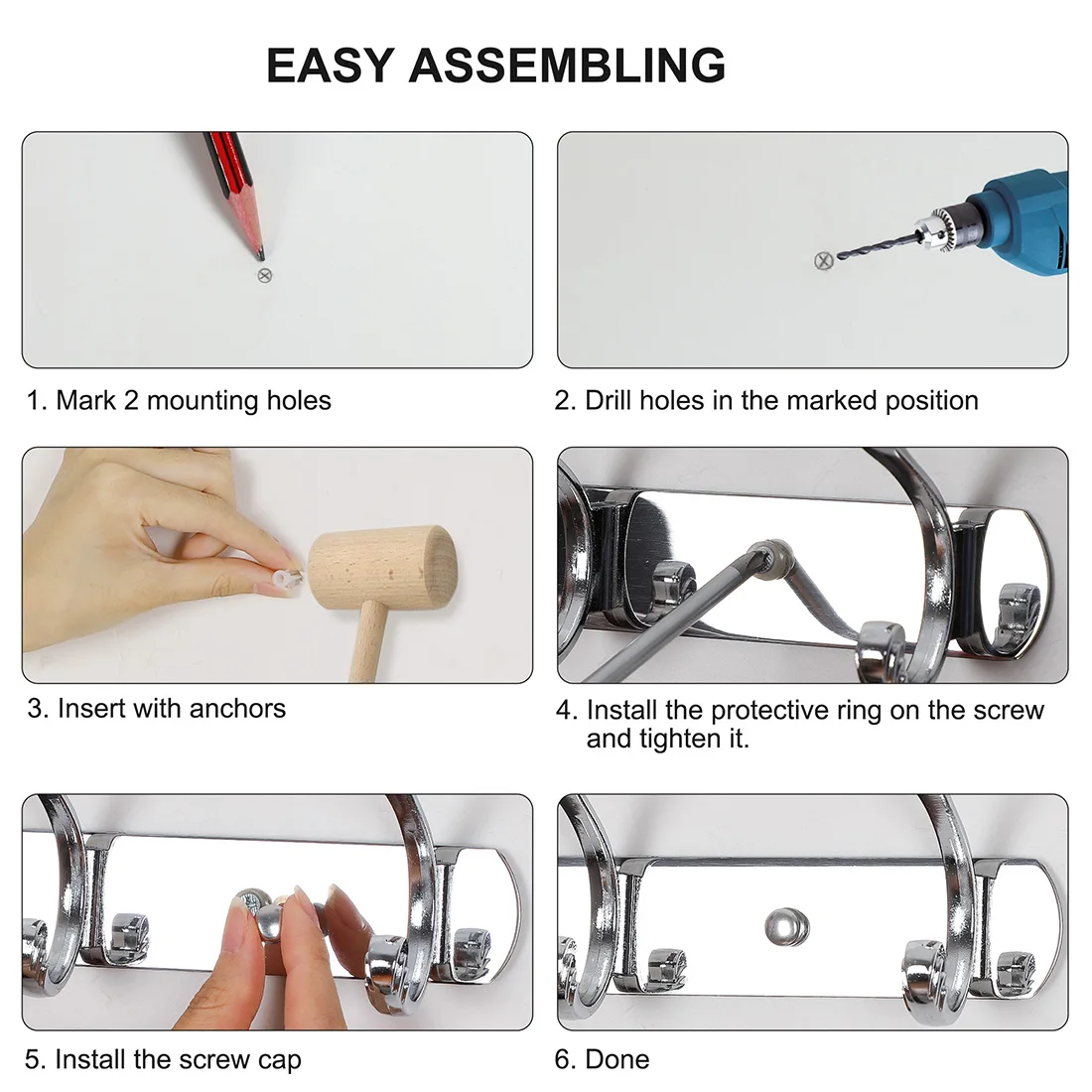 EASY ASSEMBLING

1. Mark 2 mounting holes

2. Drill holes in the marked position

3. Insert with anchors

4. Install the protective ring on the screw and tighten it.

5. Install the screw cap

6. Done