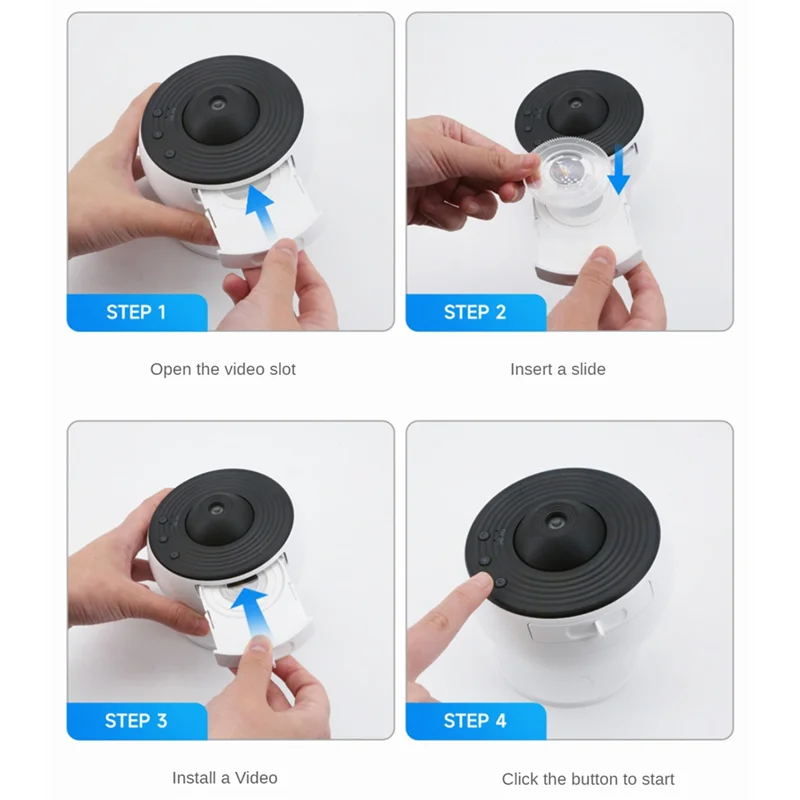 STEP 1

Open the video slot

STEP 2

Insert a slide

STEP 3

Install a Video

STEP 4

Click the button to start