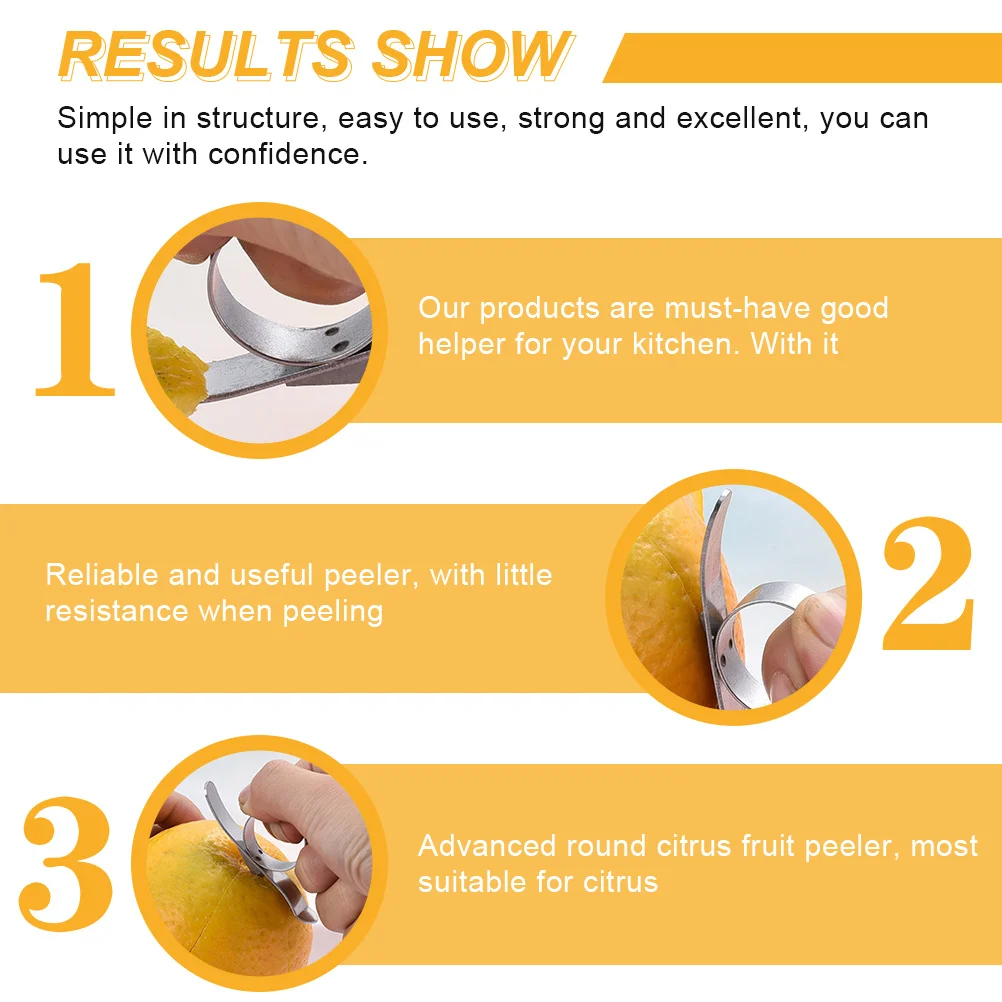 RESULTS SHOW

Simple in structure, easy to use, strong and excellent, you can use it with confidence.

1

Our products are must-have good helper for your kitchen. With it

Reliable and useful peeler, with little resistance when peeling

2

3

Advanced round citrus fruit peeler, most suitable for citrus