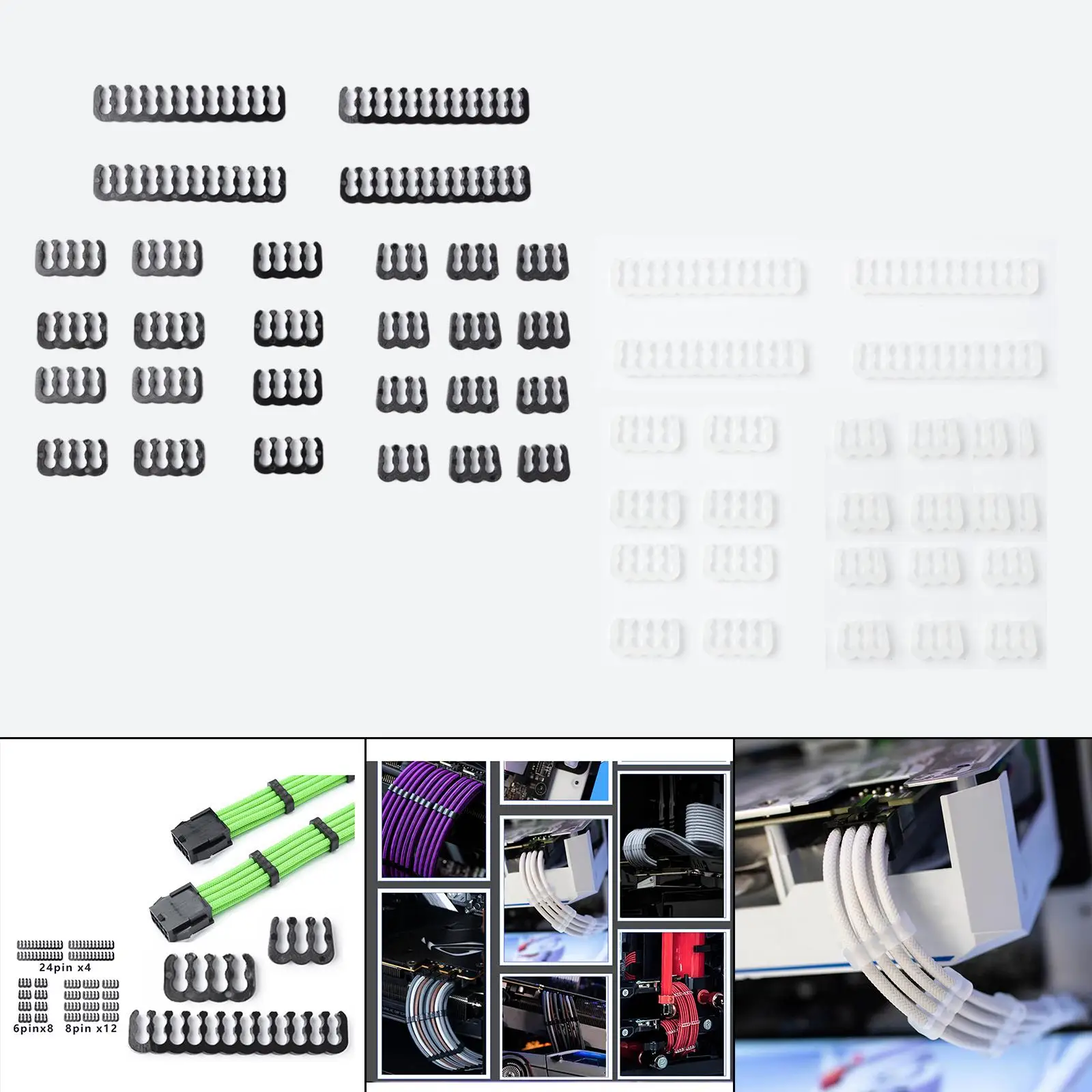 24pin x4

6pinx8 8pin x12