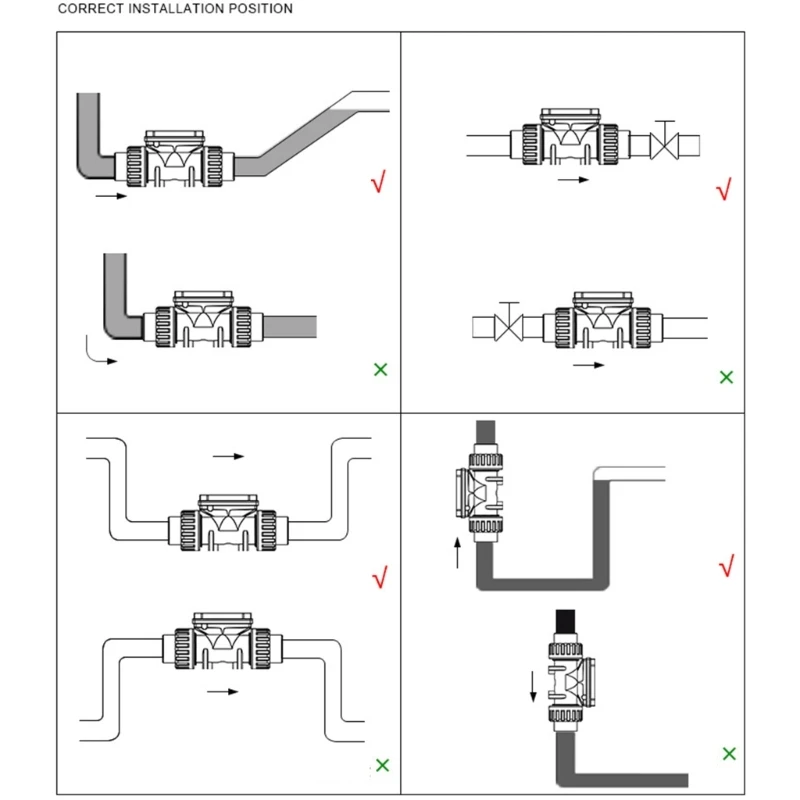 CORRECT INSTALLATION POSITION

√

×

√

×

√

×

√

×