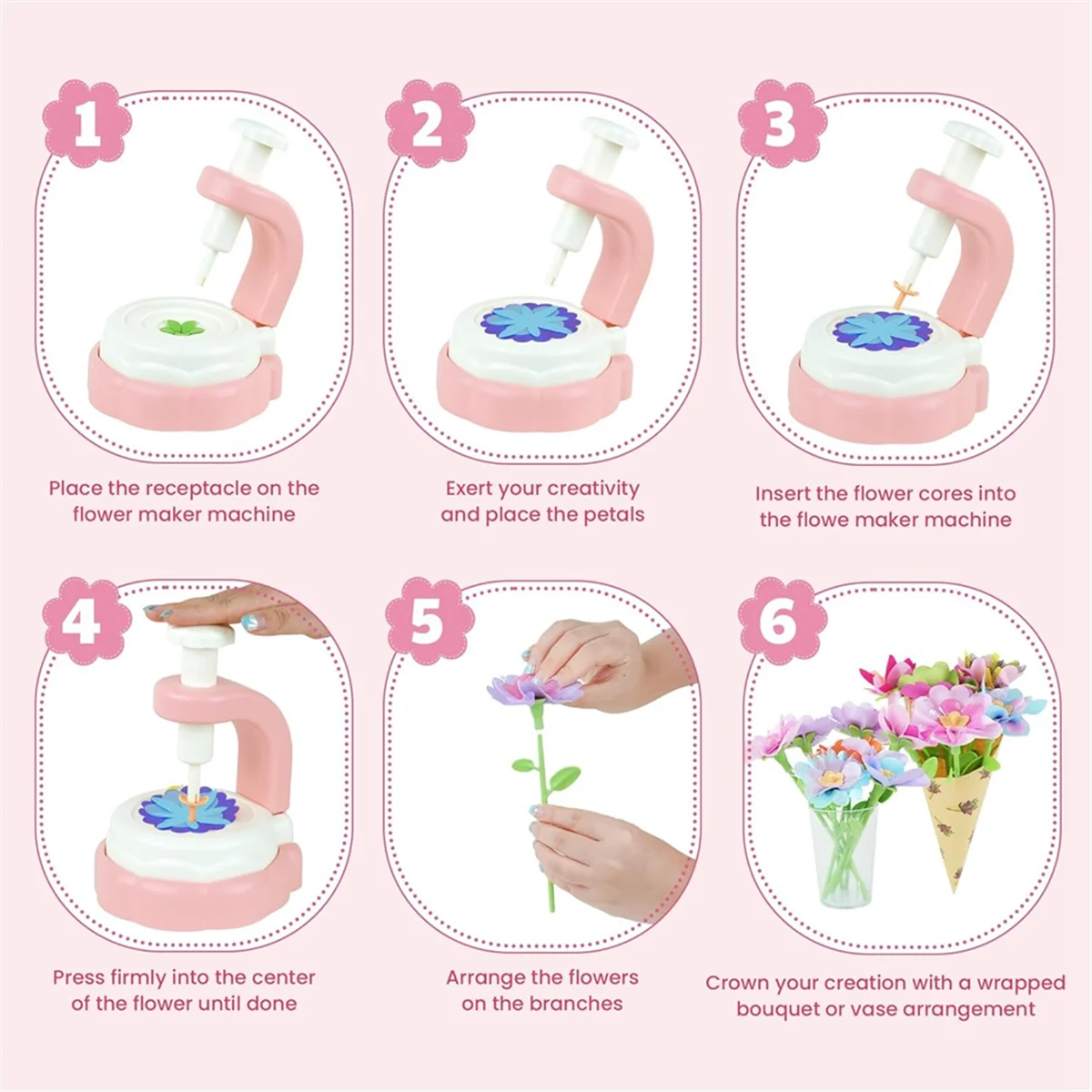 1

Place the receptacle on the flower maker machine

2

Exert your creativity and place the petals

3

Insert the flower cores into the flowe maker machine

4

Press firmly into the center of the flower until done

5

Arrange the flowers on the branches

6

Crown your creation with a wrapped bouquet or vase arrangement