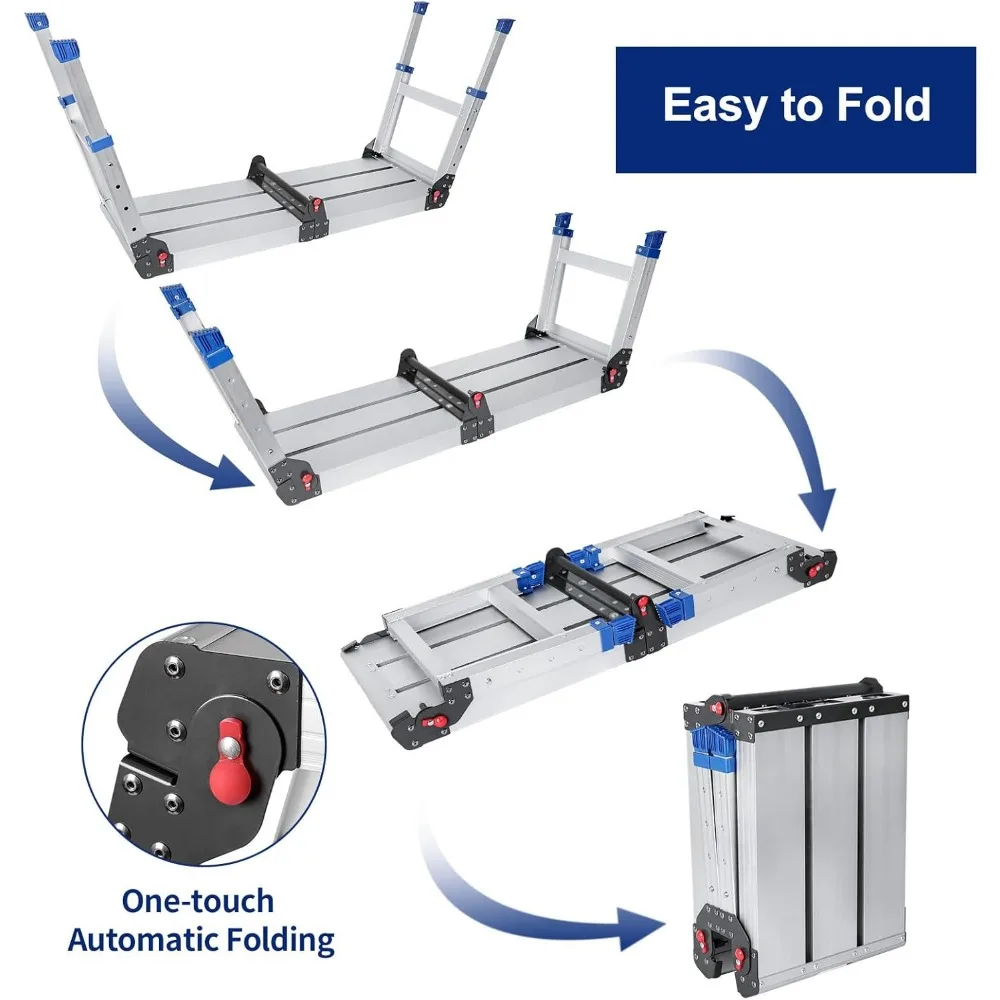 Easy to Fold

One-touch
Automatic Folding