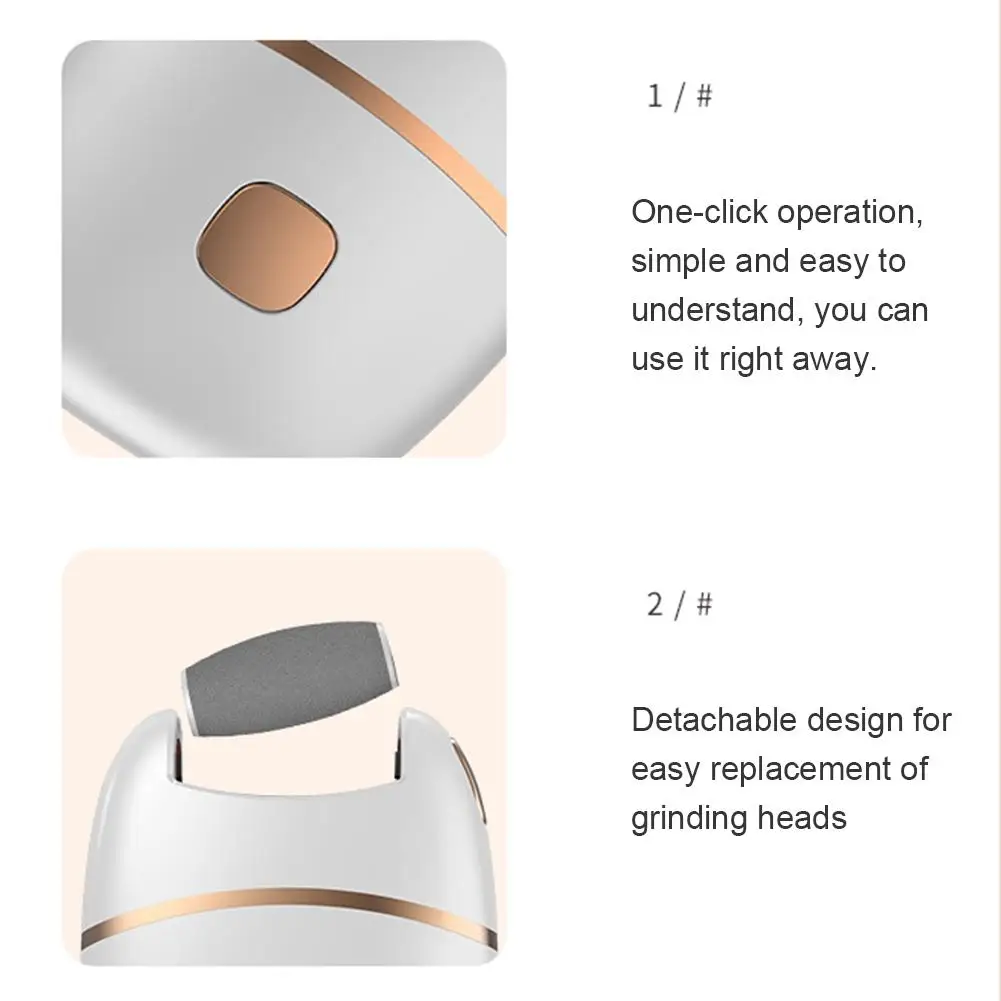 1 / #

One-click operation, simple and easy to understand, you can use it right away.

2 / #

Detachable design for easy replacement of grinding heads