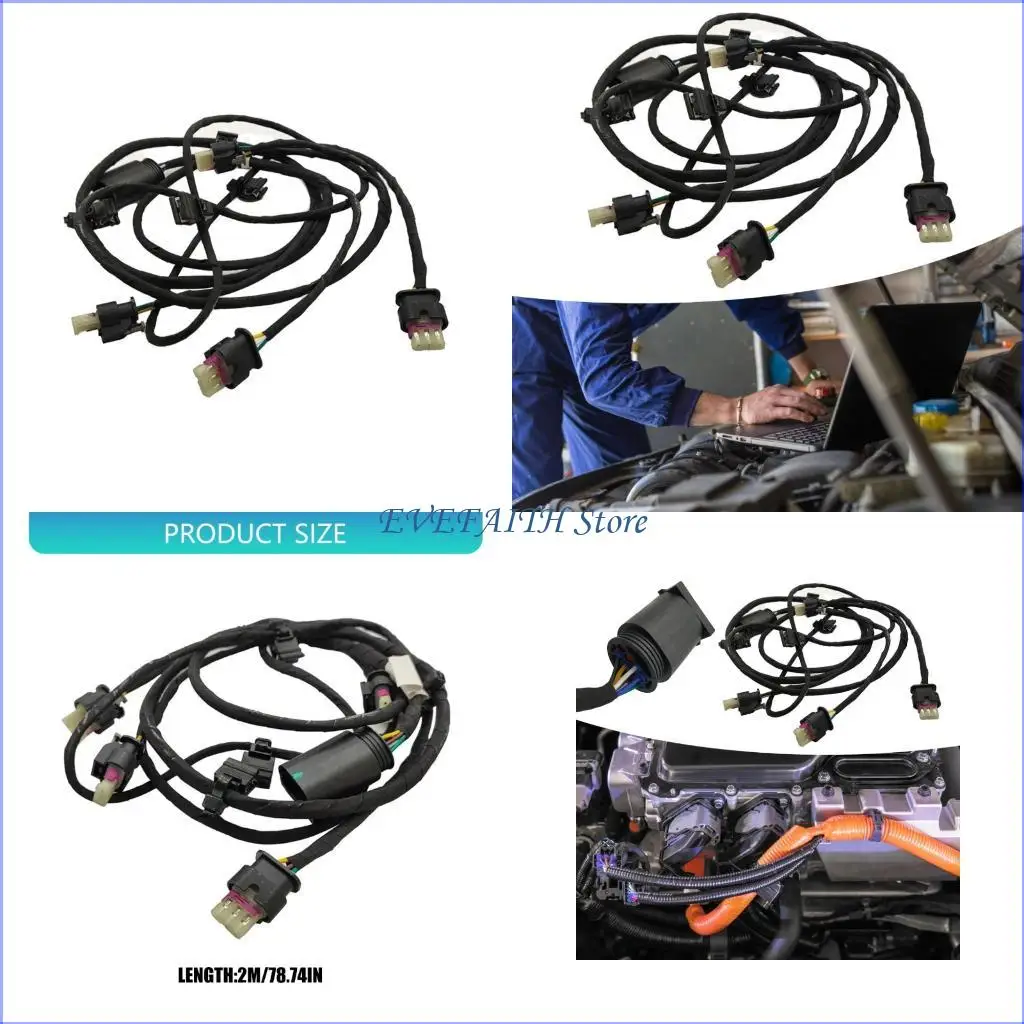 PRODUCT SIZE

EVEFAITH Store

LENGTH:2M/78.74IN