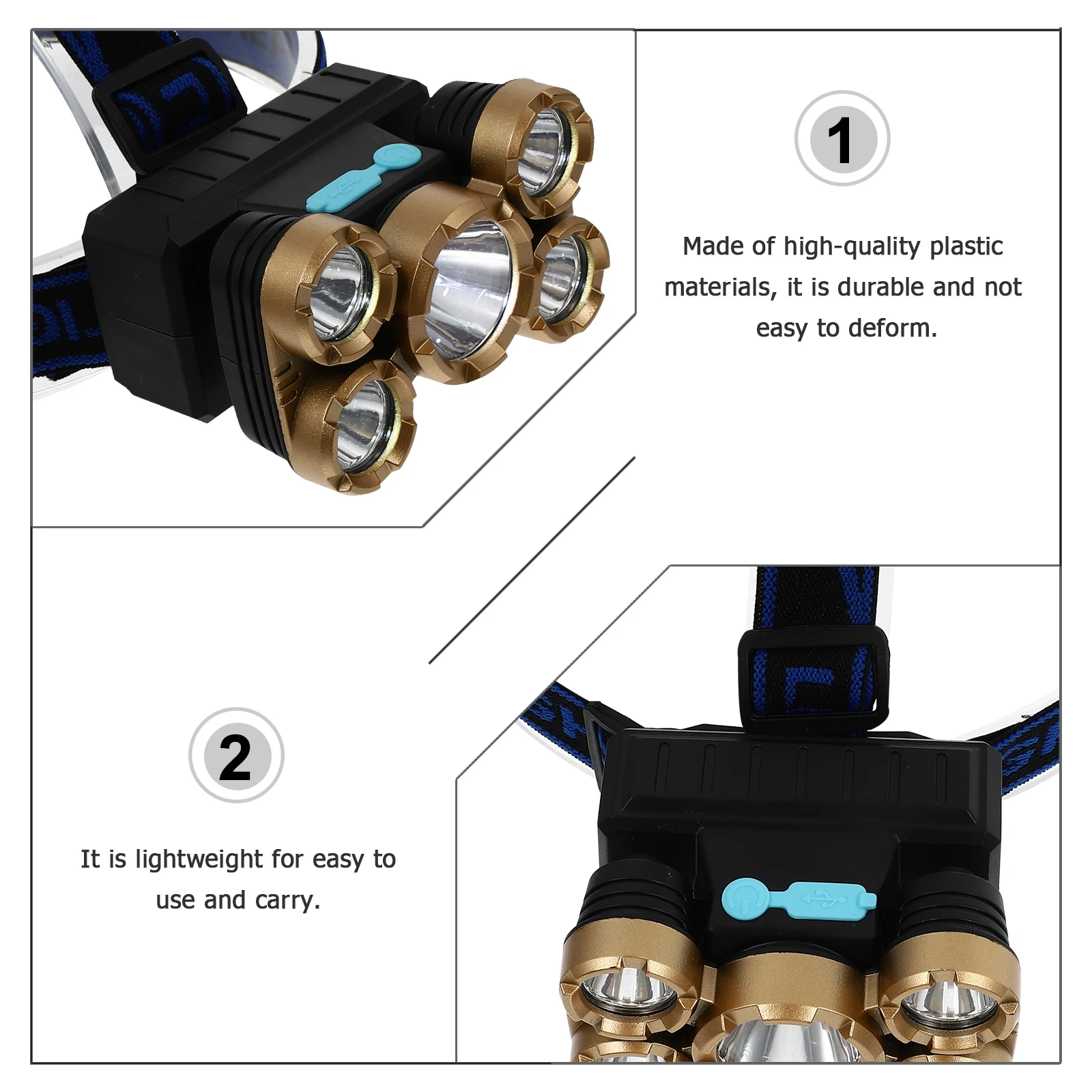 1

Made of high-quality plastic materials, it is durable and not easy to deform.

2

It is lightweight for easy to use and carry.