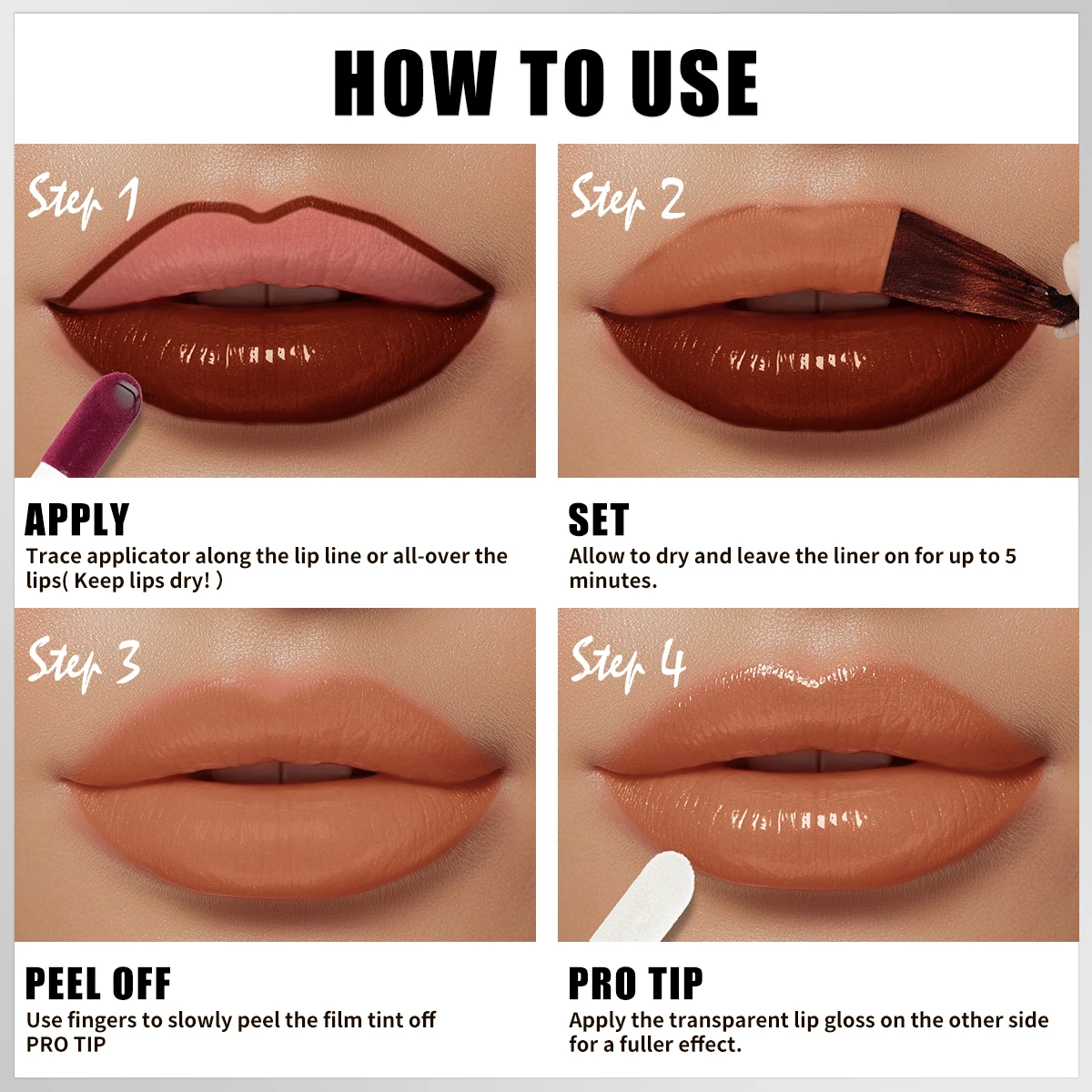 HOW TO USE

Step 1

APPLY
Trace applicator along the lip line or all-over the lips( Keep lips dry! )

Step 2

SET
Allow to dry and leave the liner on for up to 5 minutes.

Step 3

PEEL OFF
Use fingers to slowly peel the film tint off PRO TIP

Step 4

PRO TIP
Apply the transparent lip gloss on the other side for a fuller effect.