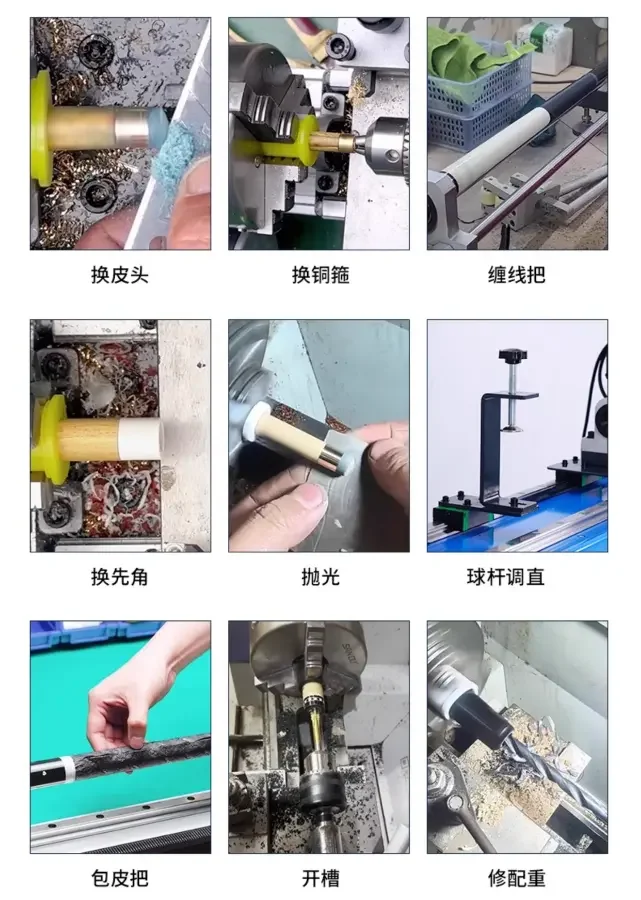 换皮头

换铜箍

缠线把

换先角

抛光

球杆调直

包皮把

开槽

修配重