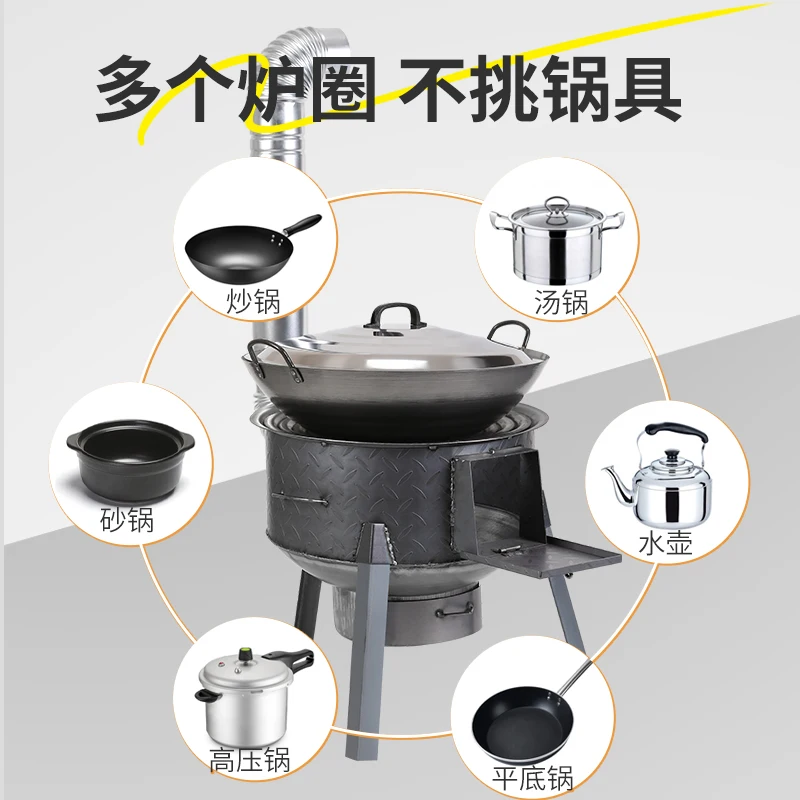 多个炉圈 不挑锅具

炒锅

汤锅

砂锅

水壶

高压锅

平底锅