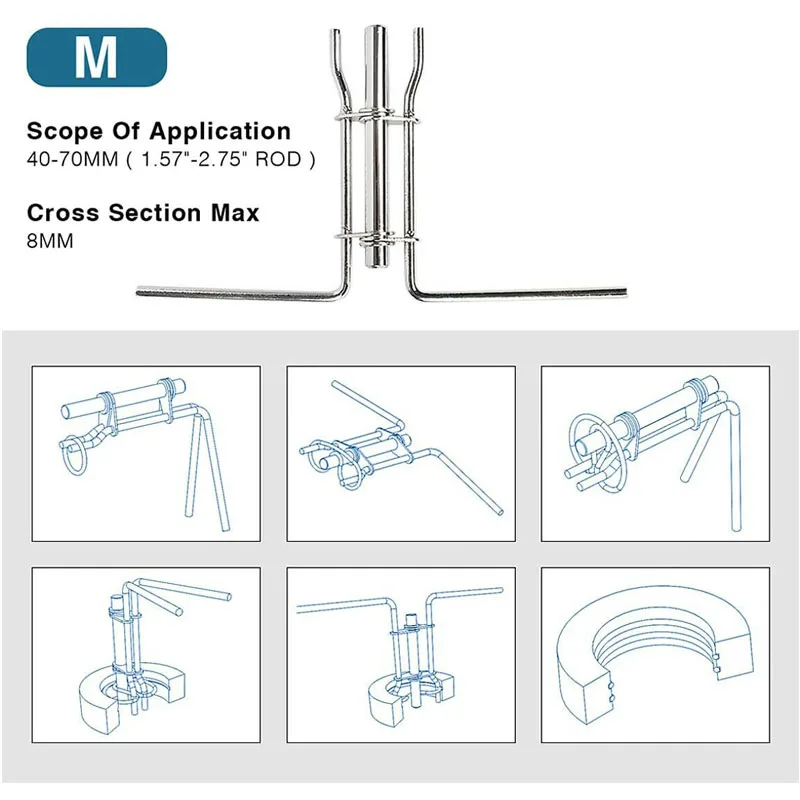 M

Scope Of Application
40-70MM ( 1.57"-2.75" ROD )

Cross Section Max
8MM