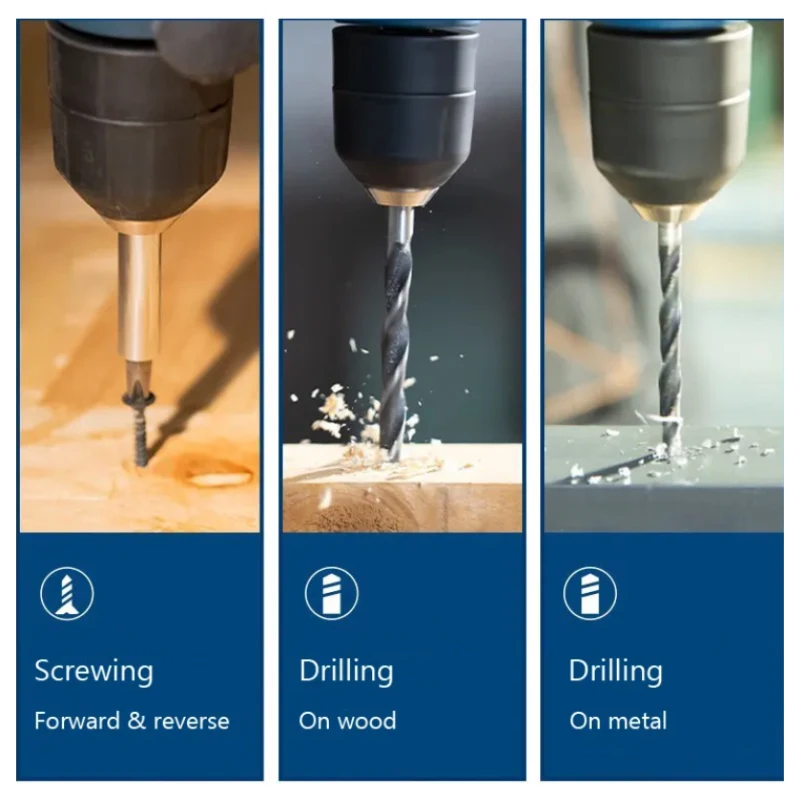 Screwing
Forward & reverse

Drilling
On wood

Drilling
On metal