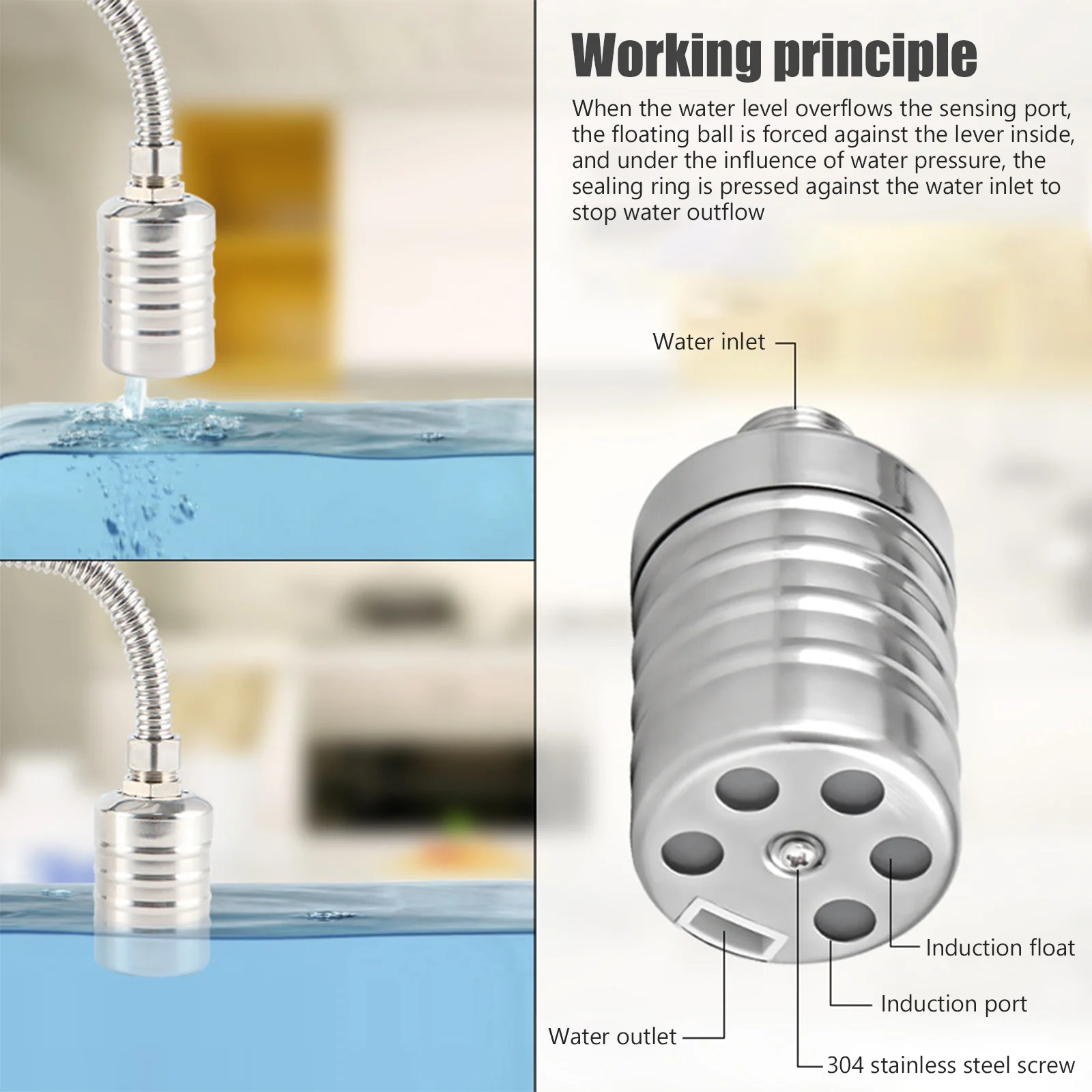 Working principle

When the water level overflows the sensing port, the floating ball is forced against the lever inside, and under the influence of water pressure, the sealing ring is pressed against the water inlet to stop water outflow

Water inlet

Induction float

Induction port

Water outlet

304 stainless steel screw