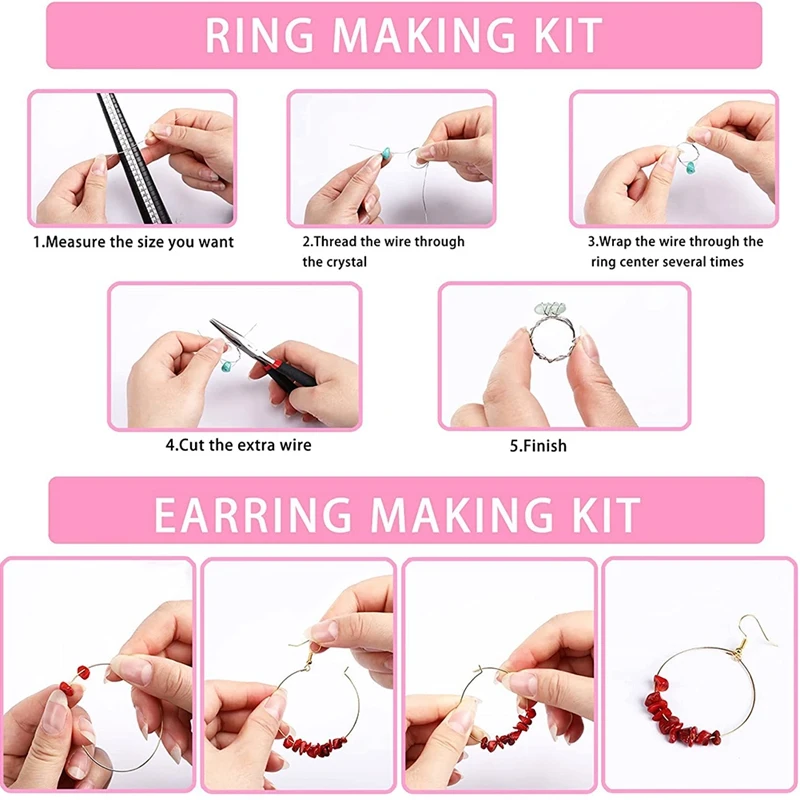 RING MAKING KIT

1.Measure the size you want

2.Thread the wire through the crystal

3.Wrap the wire through the ring center several times

4.Cut the extra wire

5.Finish

EARRING MAKING KIT