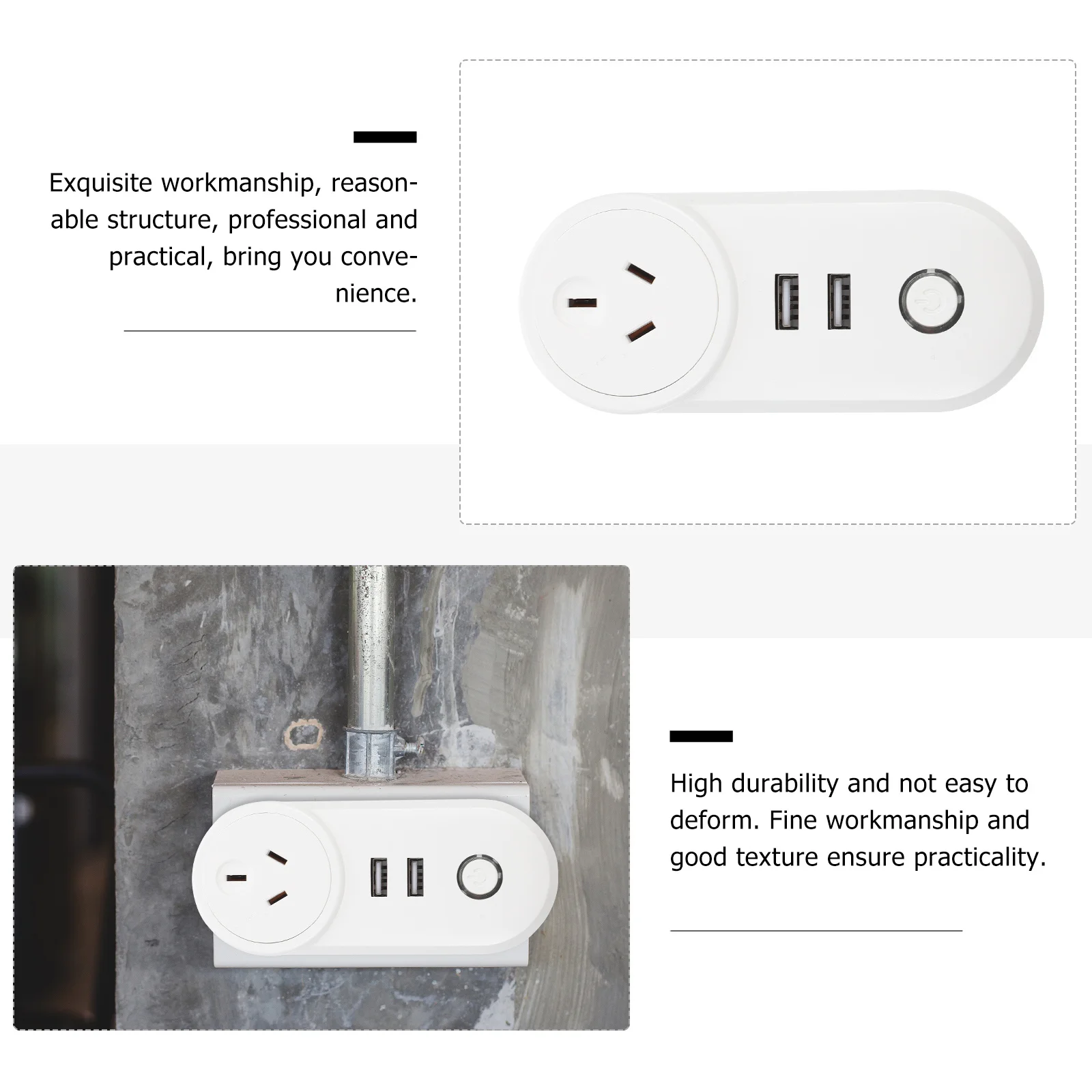 Exquisite workmanship, reasonable structure, professional and practical, bring you convenience.

High durability and not easy to deform. Fine workmanship and good texture ensure practicality.