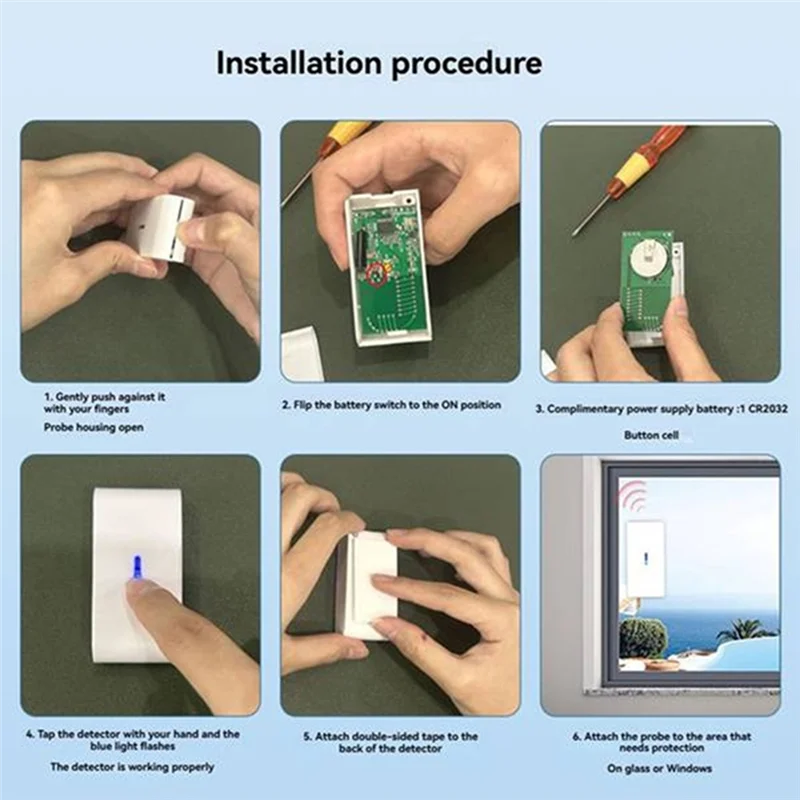 Installation procedure

1. Gently push against it with your fingers

Probe housing open

2. Flip the battery switch to the ON position

3. Complimentary power supply battery :1 CR2032

Button cell

4. Tap the detector with your hand and the blue light flashes

The detector is working properly

5. Attach double-sided tape to the back of the detector

6. Attach the probe to the area that needs protection

On glass or Windows