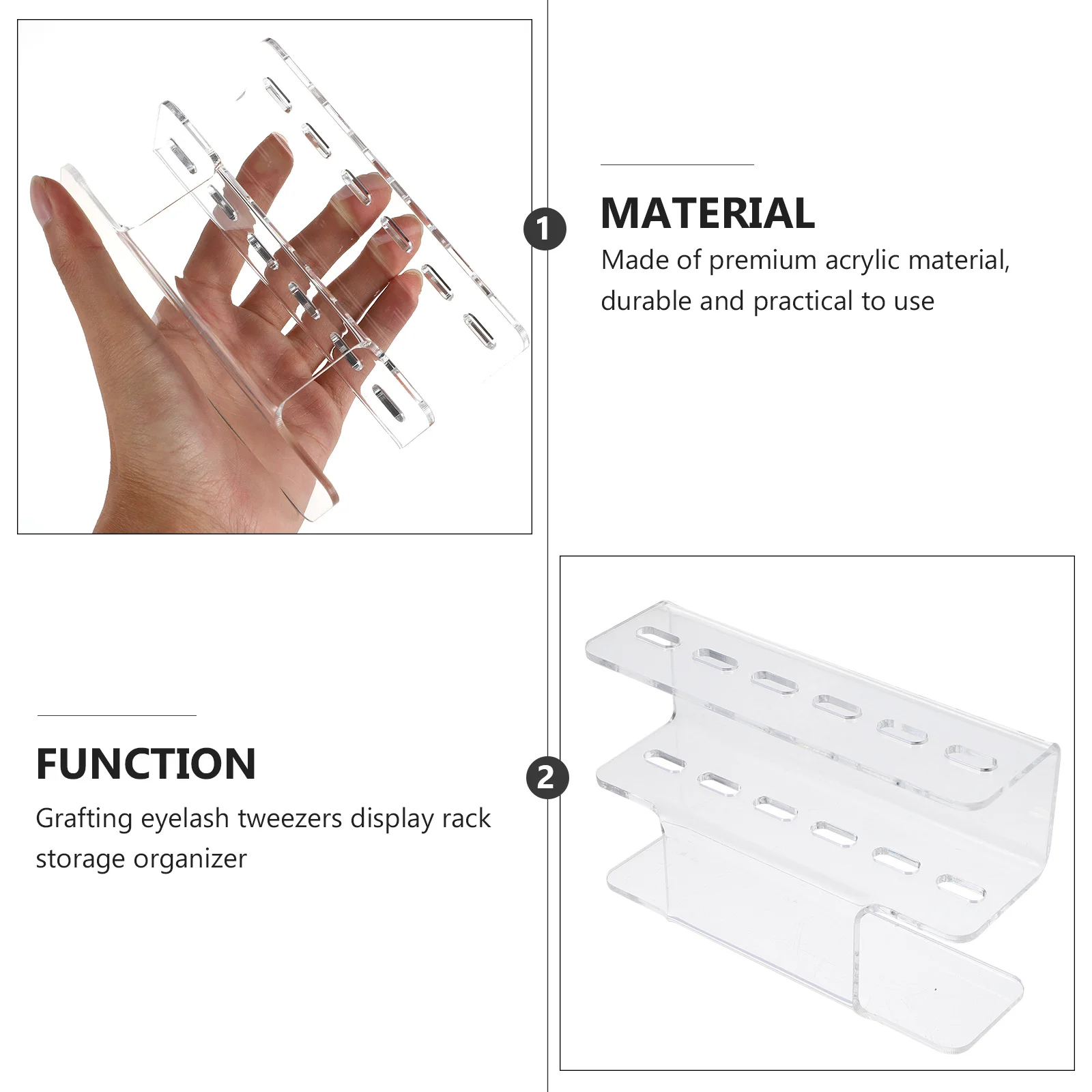 1

MATERIAL

Made of premium acrylic material, durable and practical to use

FUNCTION

Grafting eyelash tweezers display rack storage organizer

2