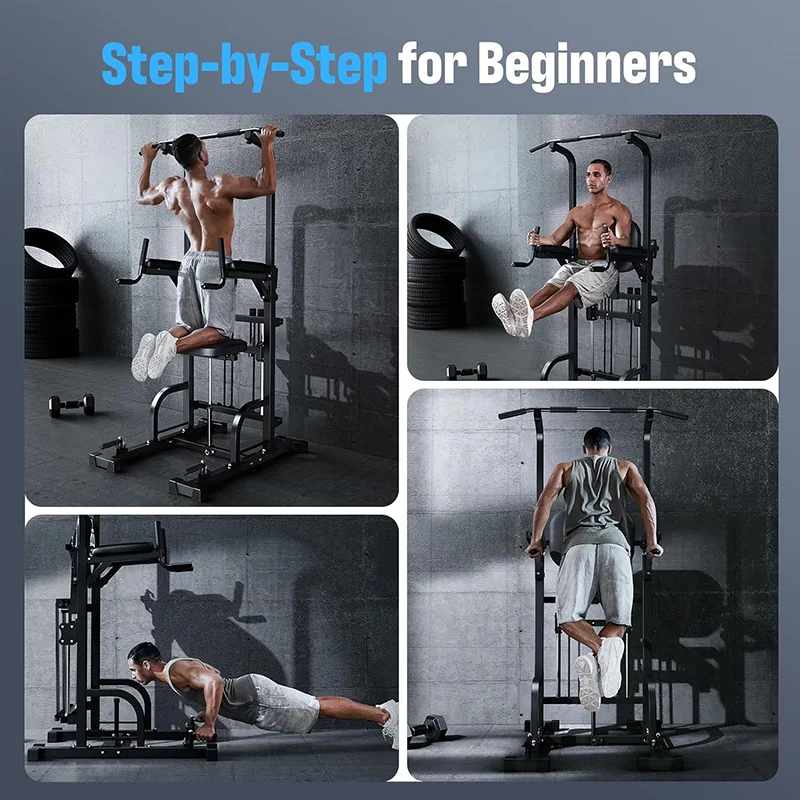 Step-by-Step for Beginners