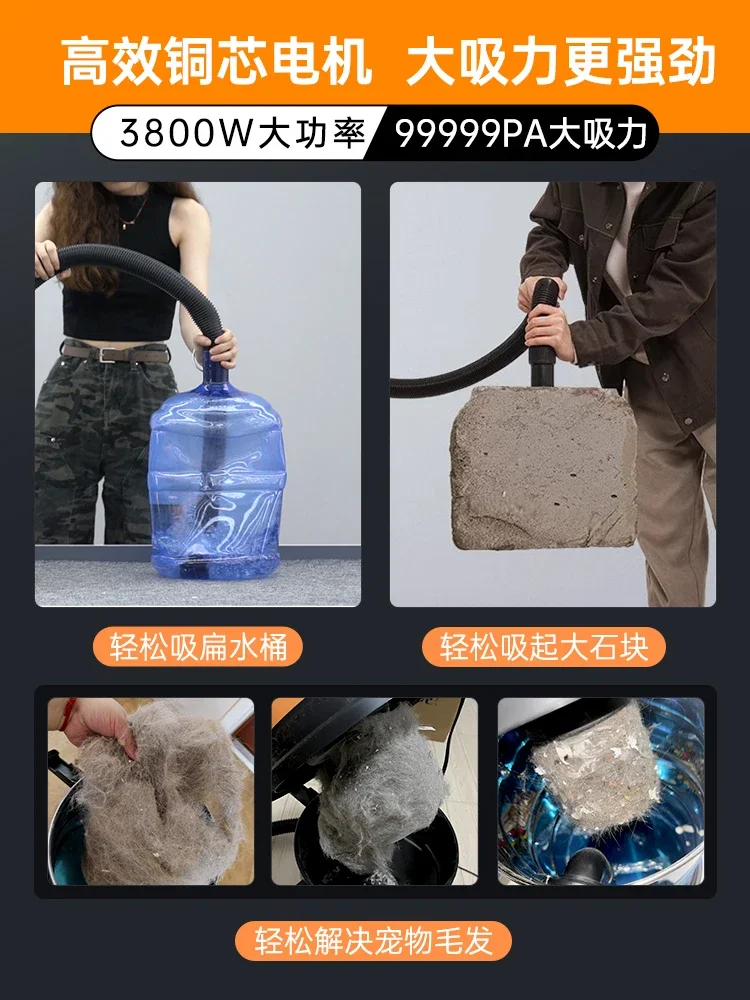 高效铜芯电机 大吸力更强劲

3800W大功率 99999PA大吸力

轻松吸扁水桶

轻松吸起大石块

轻松解决宠物毛发