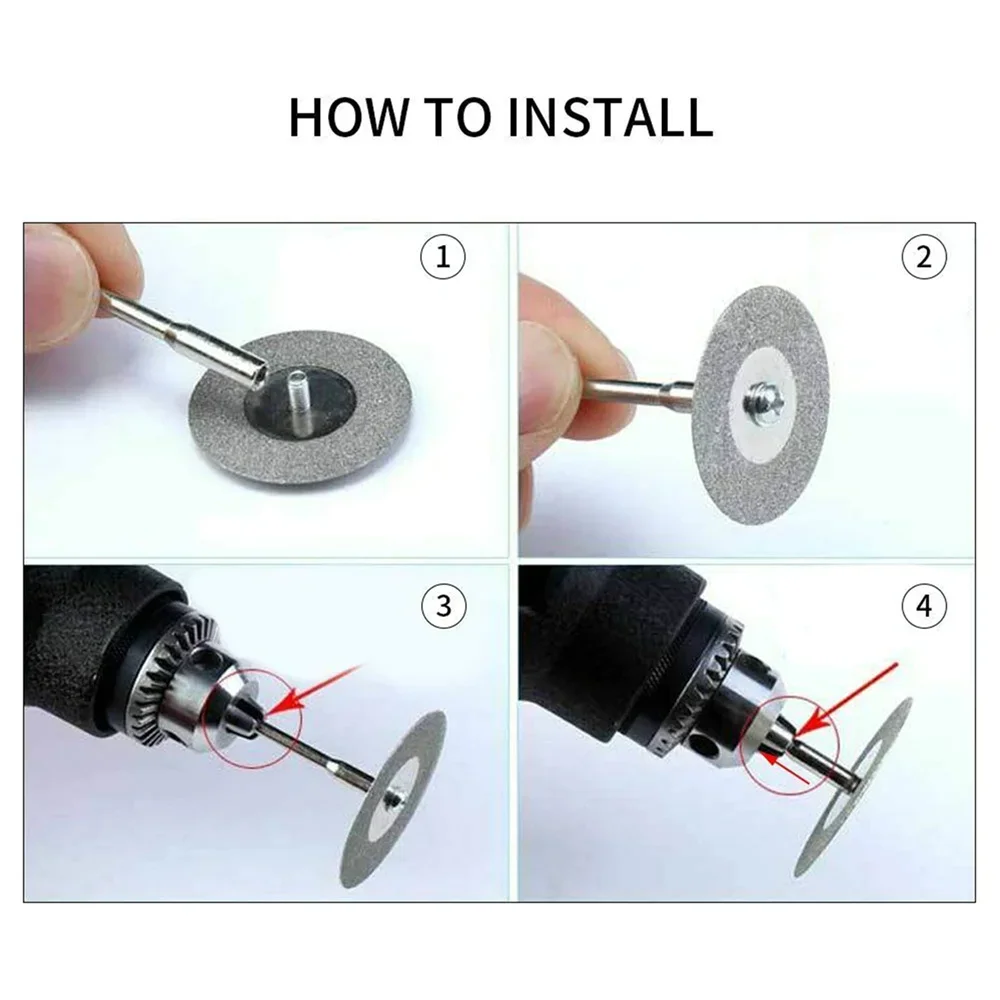 HOW TO INSTALL

1

2

3

4