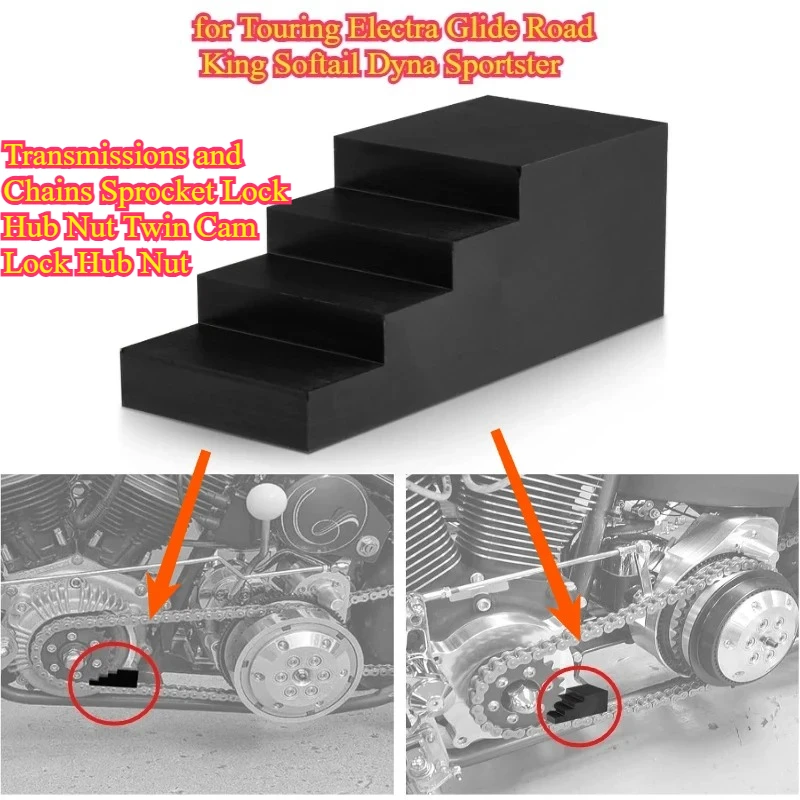 for Touring Electra Glide Road King Softail Dyna Sportster

Transmissions and Chains Sprocket Lock Hub Nut Twin Cam Lock Hub Nut