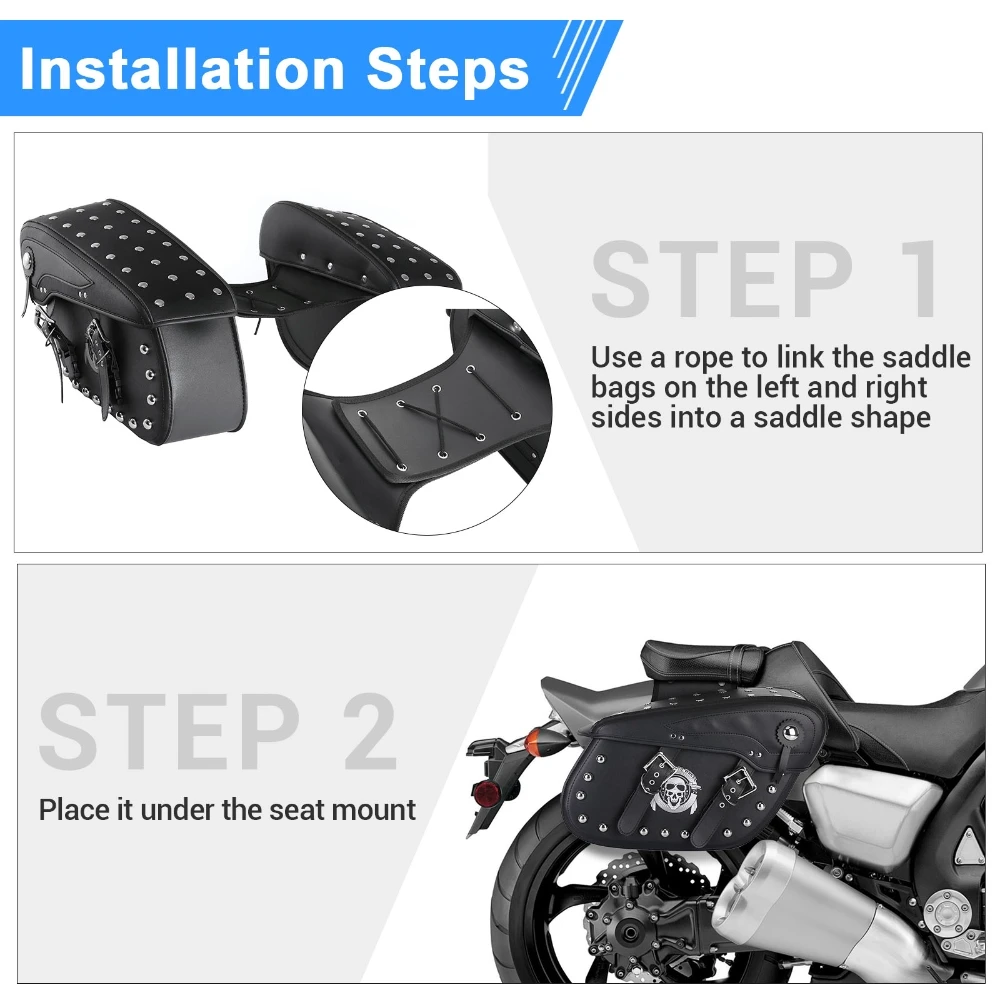 Installation Steps

STEP 1

Use a rope to link the saddle bags on the left and right sides into a saddle shape

STEP 2

Place it under the seat mount