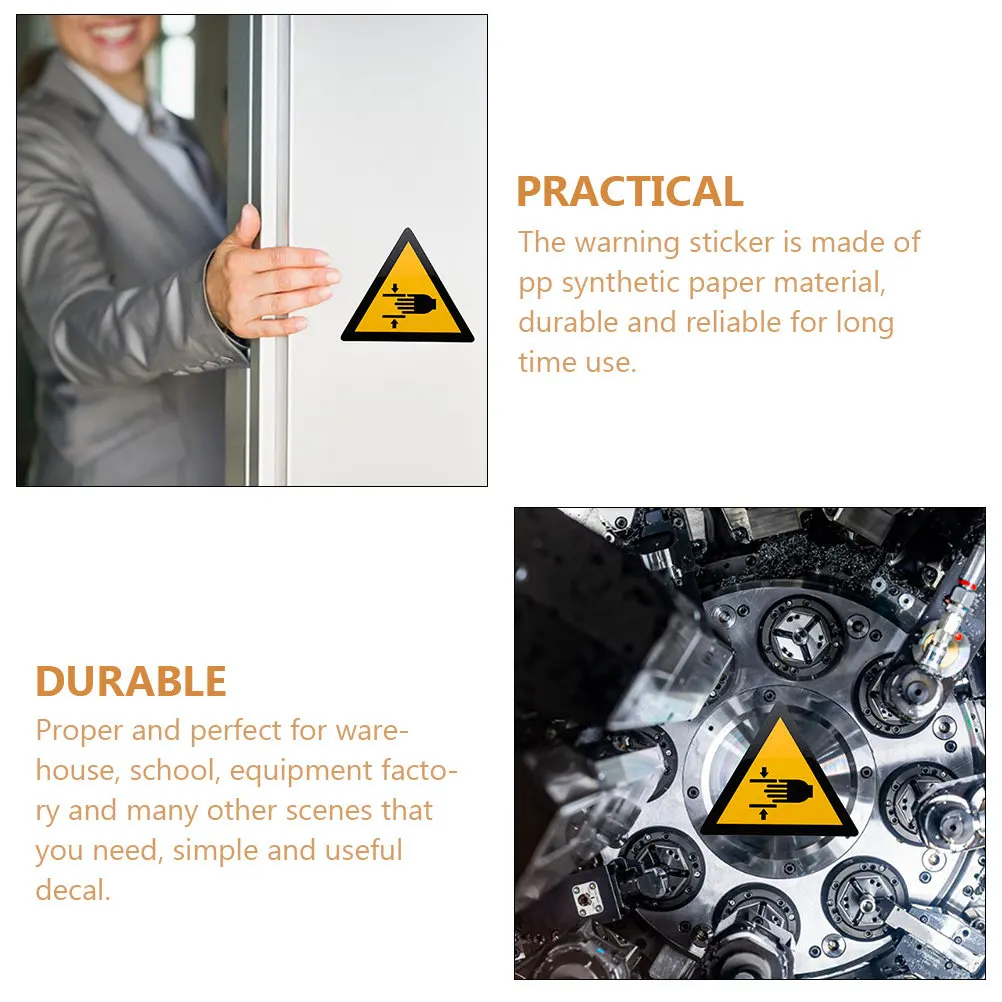 PRACTICAL
The warning sticker is made of pp synthetic paper material, durable and reliable for long time use.

DURABLE
Proper and perfect for warehouse, school, equipment factory and many other scenes that you need, simple and useful decal.